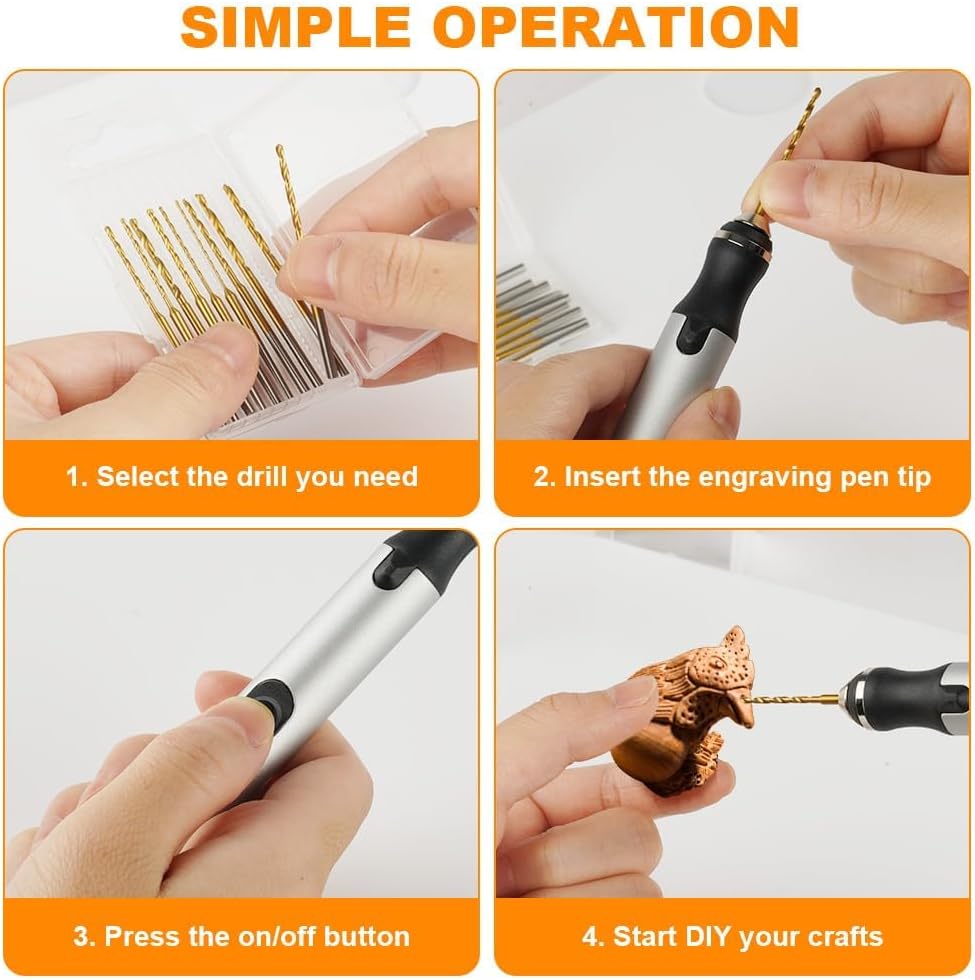 SIMPLE OPERATION

1. Select the drill you need

2. Insert the engraving pen tip

3. Press the on/off button

4. Start DIY your crafts