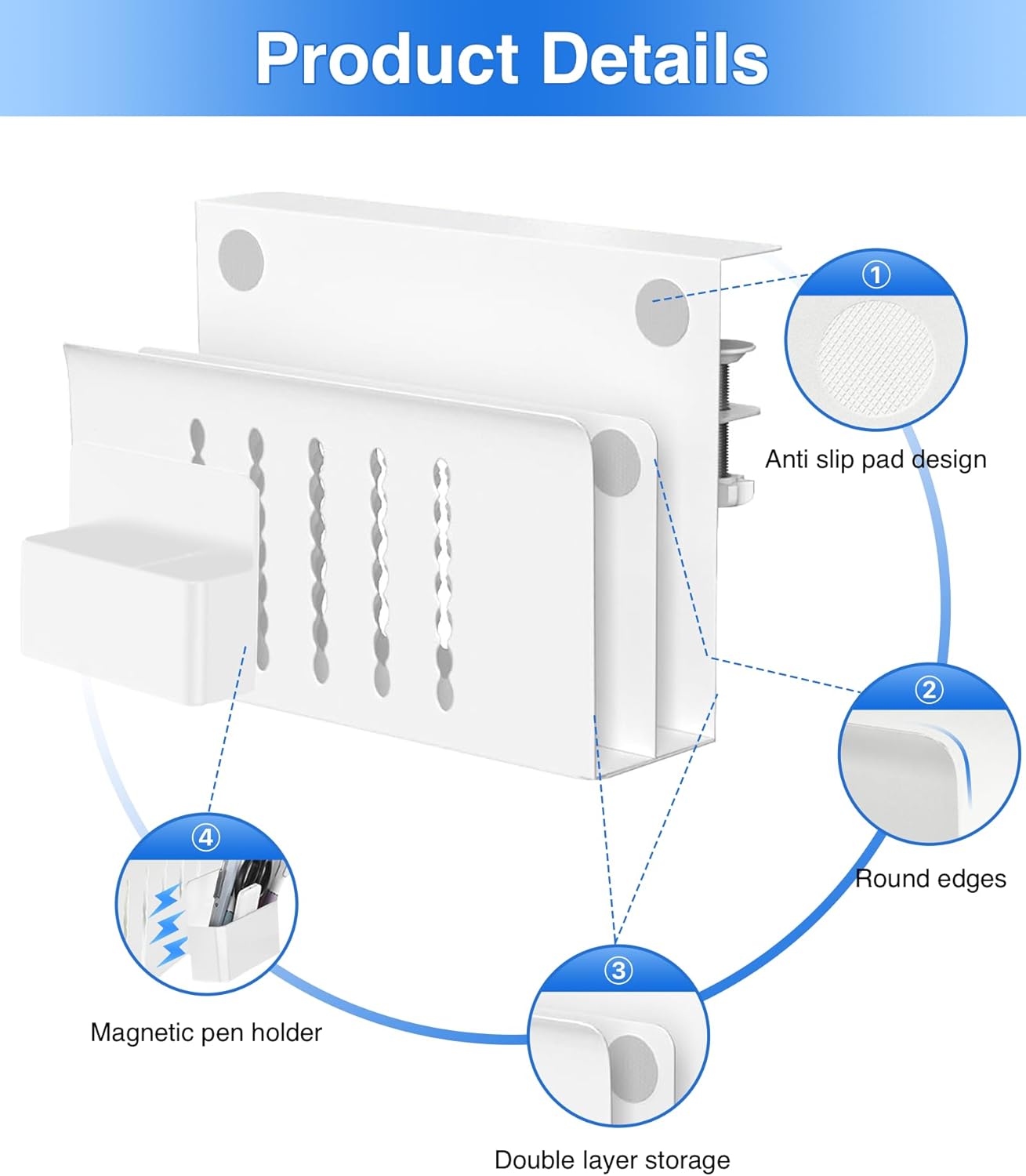 Product Details

①

Anti slip pad design

②

Round edges

③

Double layer storage

④

Magnetic pen holder