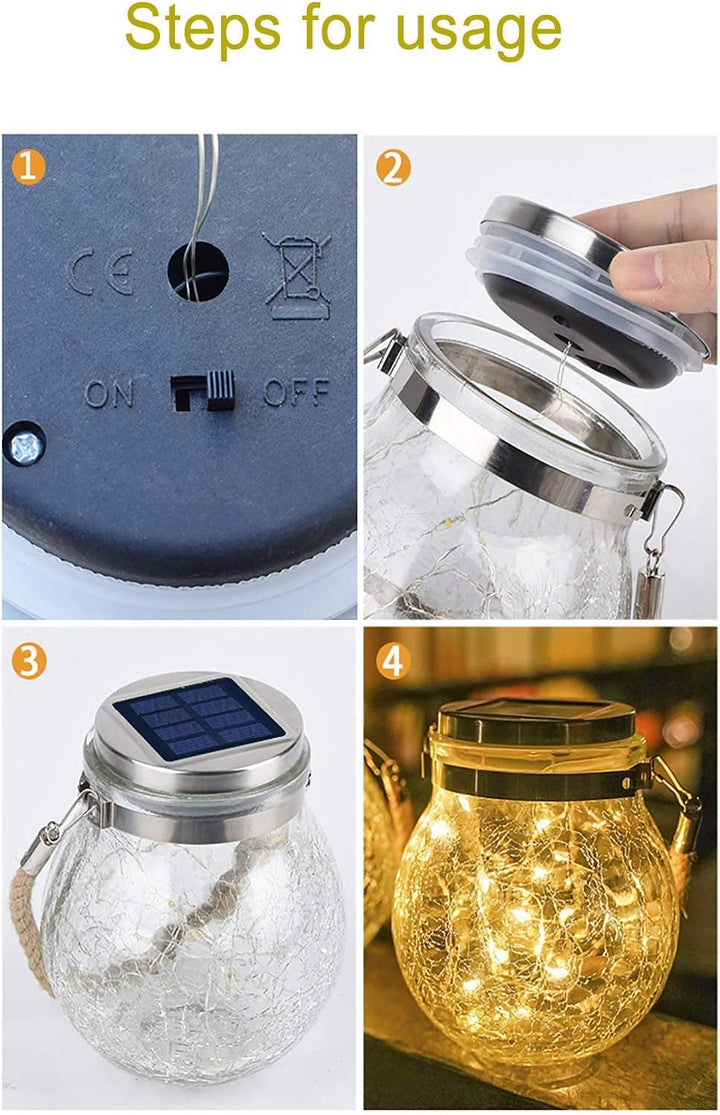 Steps for usage

1

CE

ON OFF

2

3

4