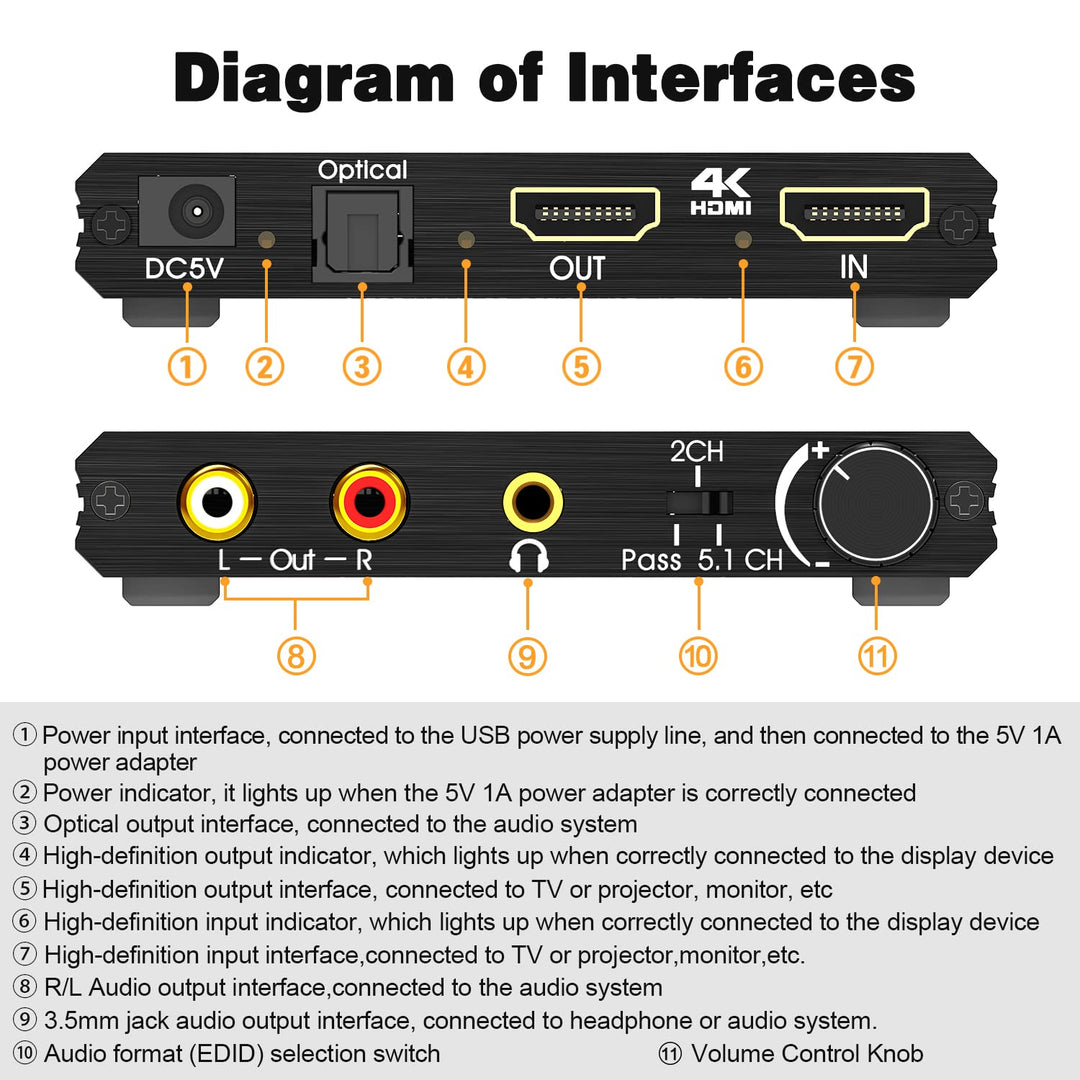 Diagram of Interfaces

DC5V
Optical
OUT
4K HDMI
IN

① ② ③ ④ ⑤ ⑥ ⑦

L — Out — R
2CH
Pass 5.1 CH
+
−

⑧ ⑨ ⑩ ⑪

① Power input interface, connected to the USB power supply line, and then connected to the 5V 1A power adapter
② Power indicator, it lights up when the 5V 1A power adapter is correctly connected
③ Optical output interface, connected to the audio system
④ High-definition output indicator, which lights up when correctly connected to the display device
⑤ High-definition output interface, connected to TV or projector, monitor, etc
⑥ High-definition input indicator, which lights up when correctly connected to the display device
⑦ High-definition input interface,connected to TV or projector,monitor,etc.
⑧ R/L Audio output interface,connected to the audio system
⑨ 3.5mm jack audio output interface, connected to headphone or audio system.
⑩ Audio format (EDID) selection switch
⑪ Volume Control Knob