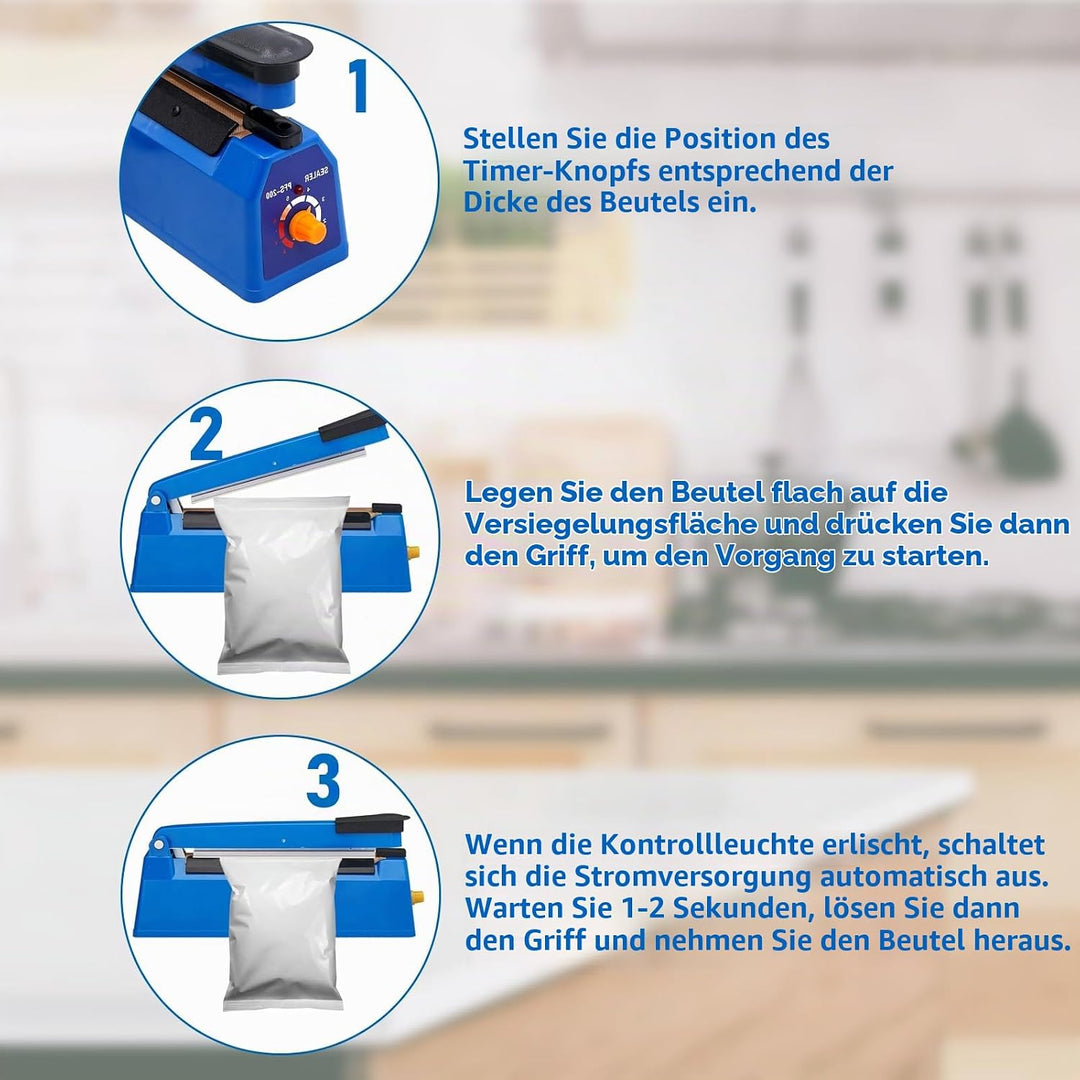 1

SEALER
PFS-200

Stellen Sie die Position des Timer-Knopfs entsprechend der Dicke des Beutels ein.

2

Legen Sie den Beutel flach auf die Versiegelungsfläche und drücken Sie dann den Griff, um den Vorgang zu starten.

3

Wenn die Kontrollleuchte erlischt, schaltet sich die Stromversorgung automatisch aus. Warten Sie 1-2 Sekunden, lösen Sie dann den Griff und nehmen Sie den Beutel heraus.