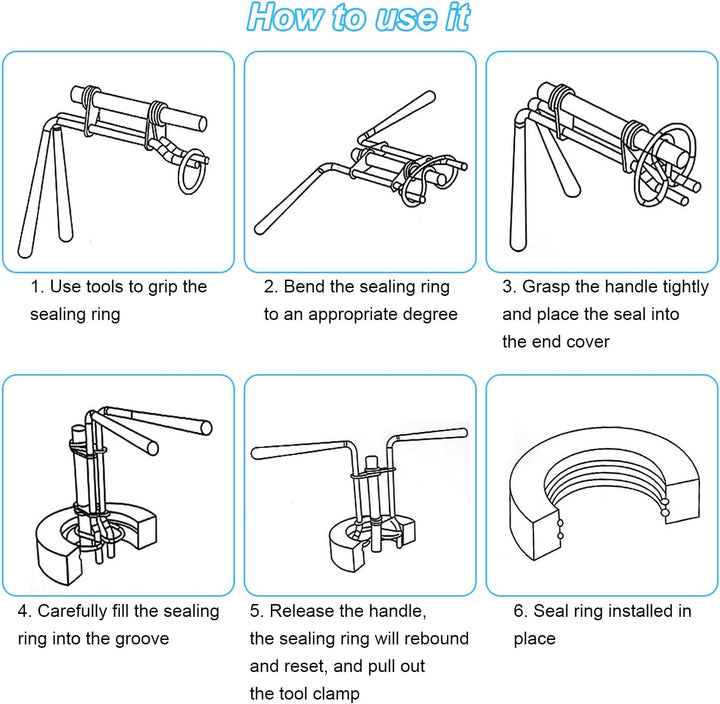 How to use it

1. Use tools to grip the sealing ring

2. Bend the sealing ring to an appropriate degree

3. Grasp the handle tightly and place the seal into the end cover

4. Carefully fill the sealing ring into the groove

5. Release the handle, the sealing ring will rebound and reset, and pull out the tool clamp

6. Seal ring installed in place