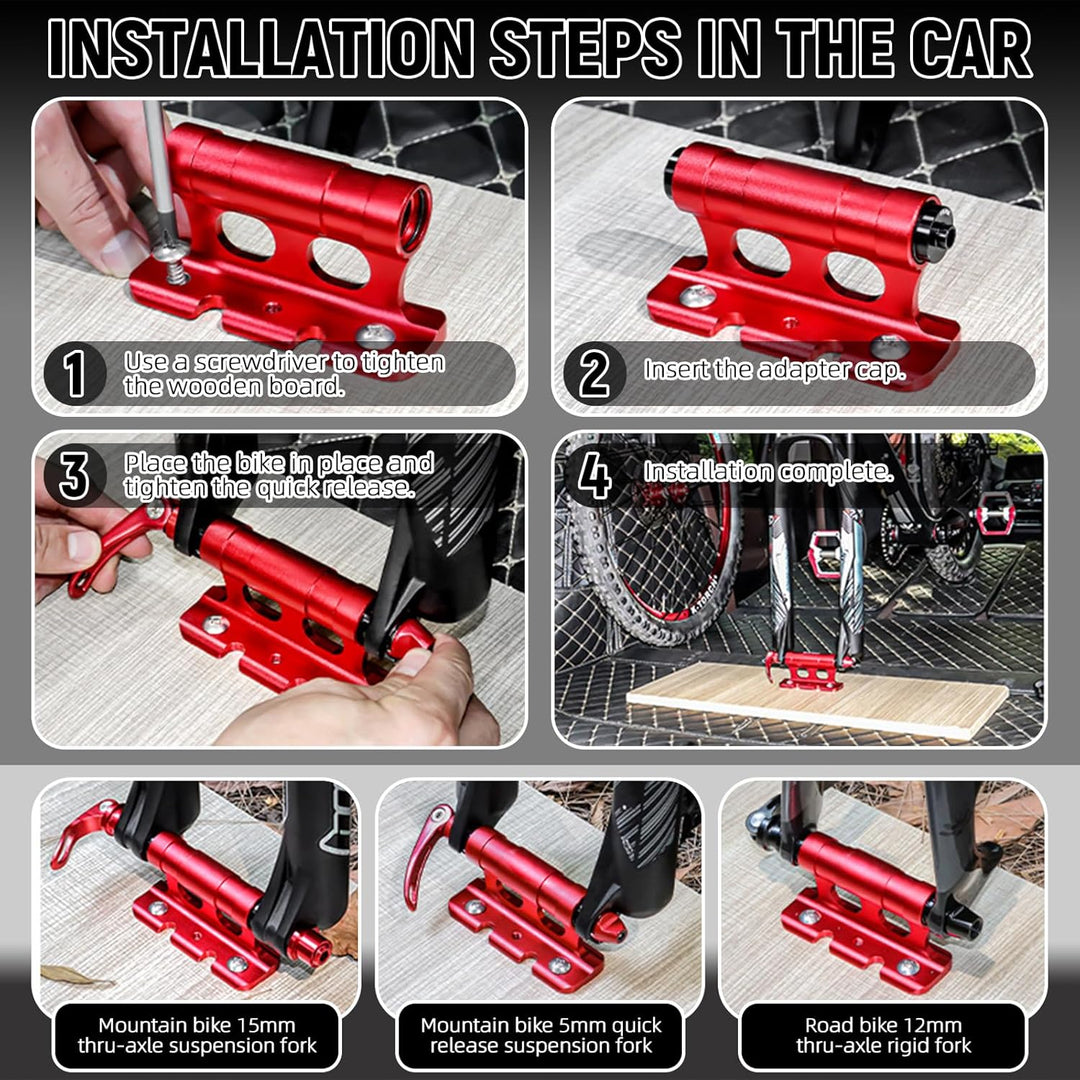 INSTALLATION STEPS IN THE CAR

1 Use a screwdriver to tighten the wooden board.

2 Insert the adapter cap.

3 Place the bike in place and tighten the quick release.

4 Installation complete.

Mountain bike 15mm thru-axle suspension fork

Mountain bike 5mm quick release suspension fork

Road bike 12mm thru-axle rigid fork