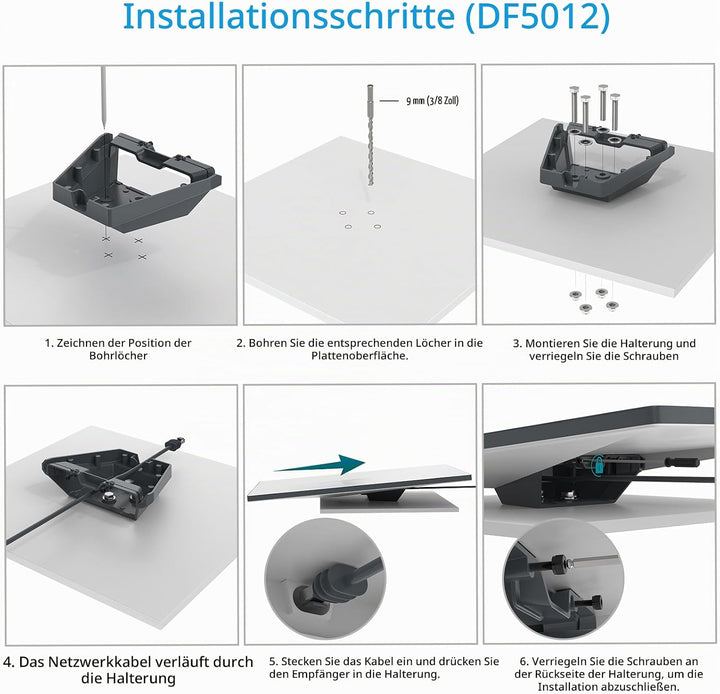 Installationsschritte (DF5012)

9 mm (3/8 Zoll)

1. Zeichnen der Position der Bohrlöcher

2. Bohren Sie die entsprechenden Löcher in die Plattenoberfläche.

3. Montieren Sie die Halterung und verriegeln Sie die Schrauben

4. Das Netzwerkkabel verläuft durch die Halterung

5. Stecken Sie das Kabel ein und drücken Sie den Empfänger in die Halterung.

6. Verriegeln Sie die Schrauben an der Rückseite der Halterung, um die Installation abzuschließen.