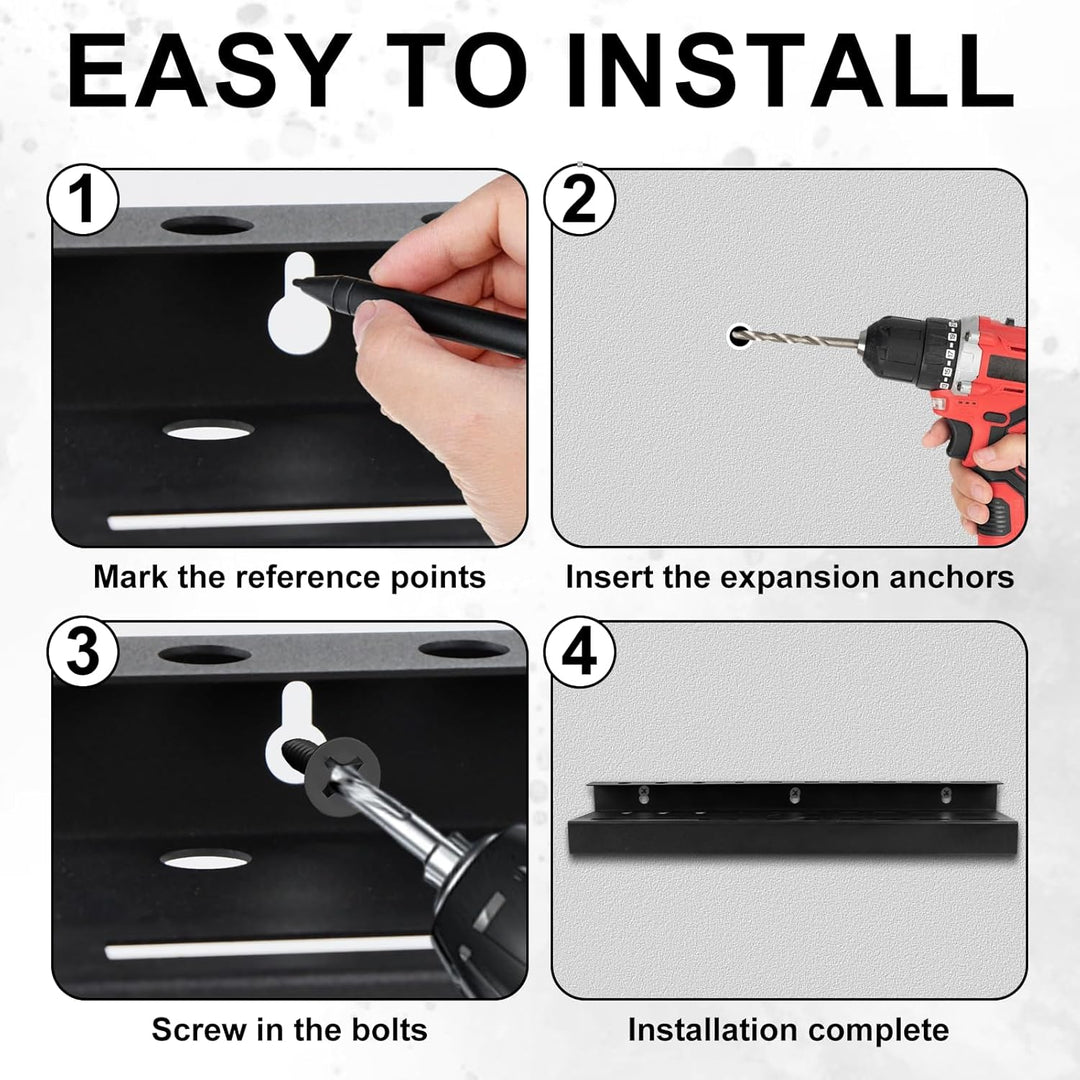 EASY TO INSTALL

1

Mark the reference points

2

Insert the expansion anchors

3

Screw in the bolts

4

Installation complete