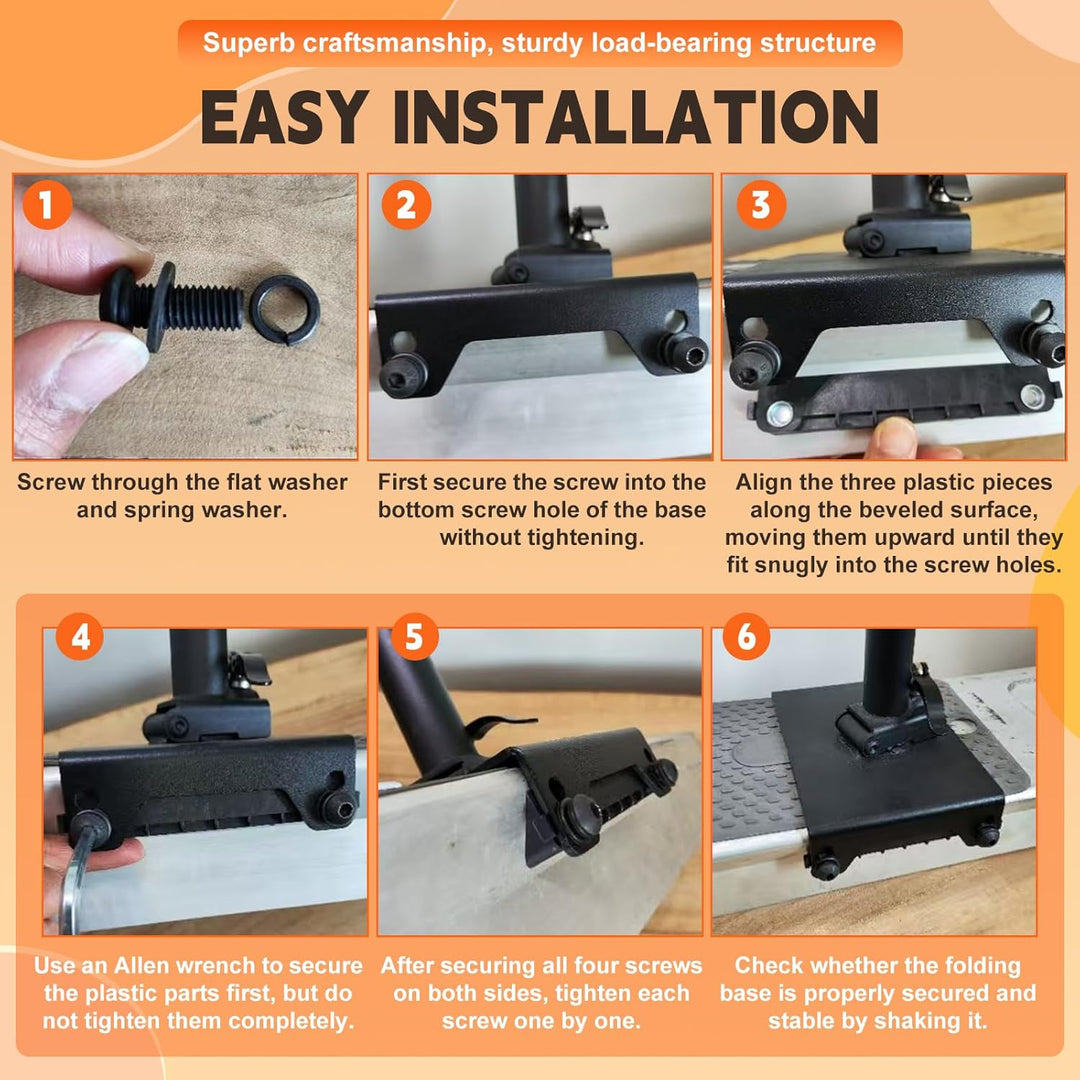 Superb craftsmanship, sturdy load-bearing structure

EASY INSTALLATION

1

Screw through the flat washer and spring washer.

2

First secure the screw into the bottom screw hole of the base without tightening.

3

Align the three plastic pieces along the beveled surface, moving them upward until they fit snugly into the screw holes.

4

Use an Allen wrench to secure the plastic parts first, but do not tighten them completely.

5

After securing all four screws on both sides, tighten each screw one by one.

6

Check whether the folding base is properly secured and stable by shaking it.