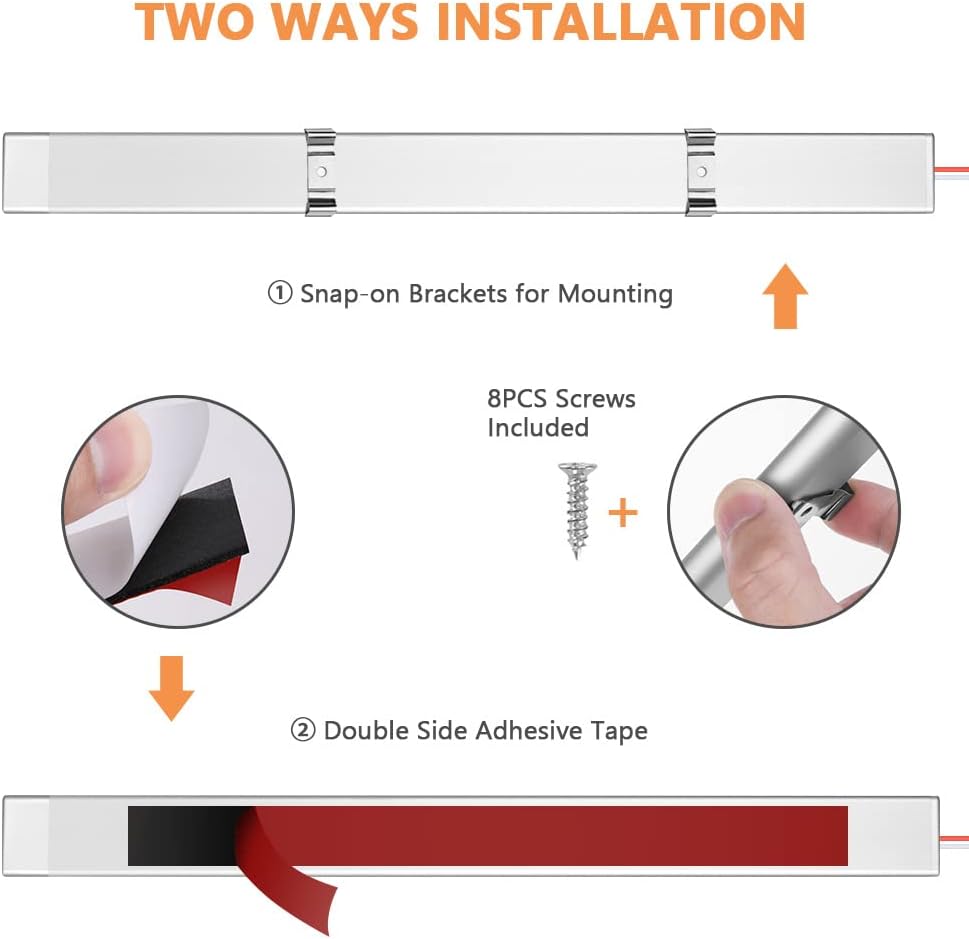 TWO WAYS INSTALLATION

① Snap-on Brackets for Mounting

8PCS Screws Included

+

② Double Side Adhesive Tape