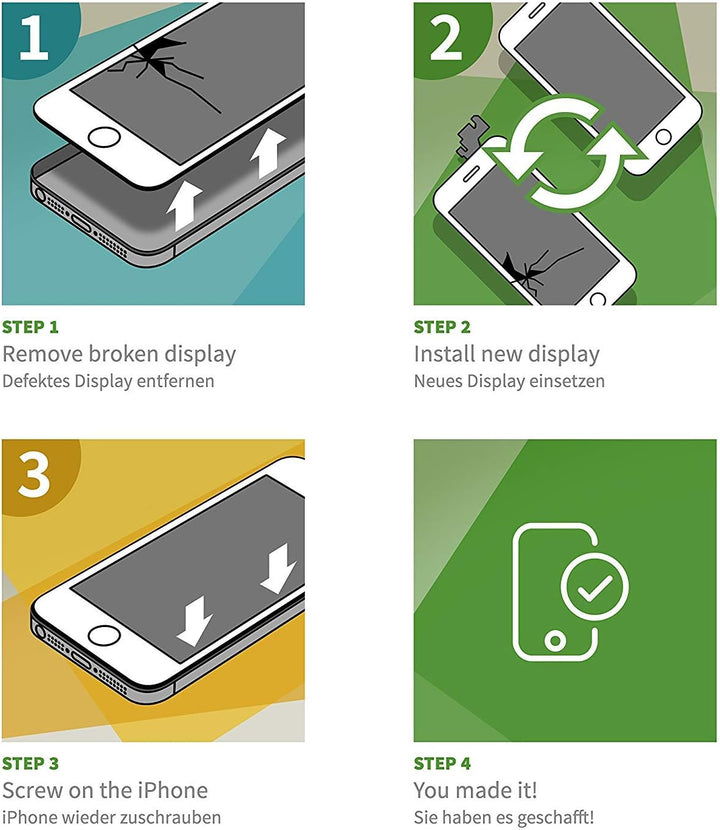 1

STEP 1
Remove broken display
Defektes Display entfernen

2

STEP 2
Install new display
Neues Display einsetzen

3

STEP 3
Screw on the iPhone
iPhone wieder zuschrauben

STEP 4
You made it!
Sie haben es geschafft!