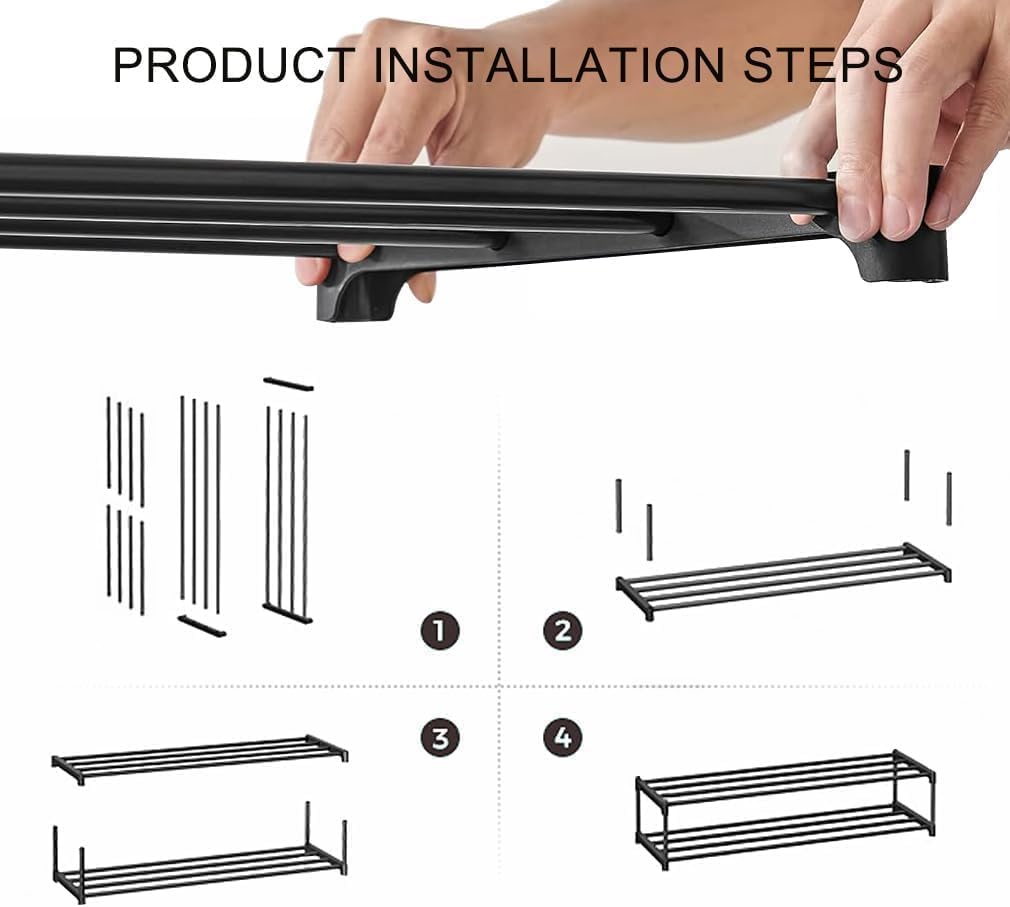 PRODUCT INSTALLATION STEPS

1

2

3

4