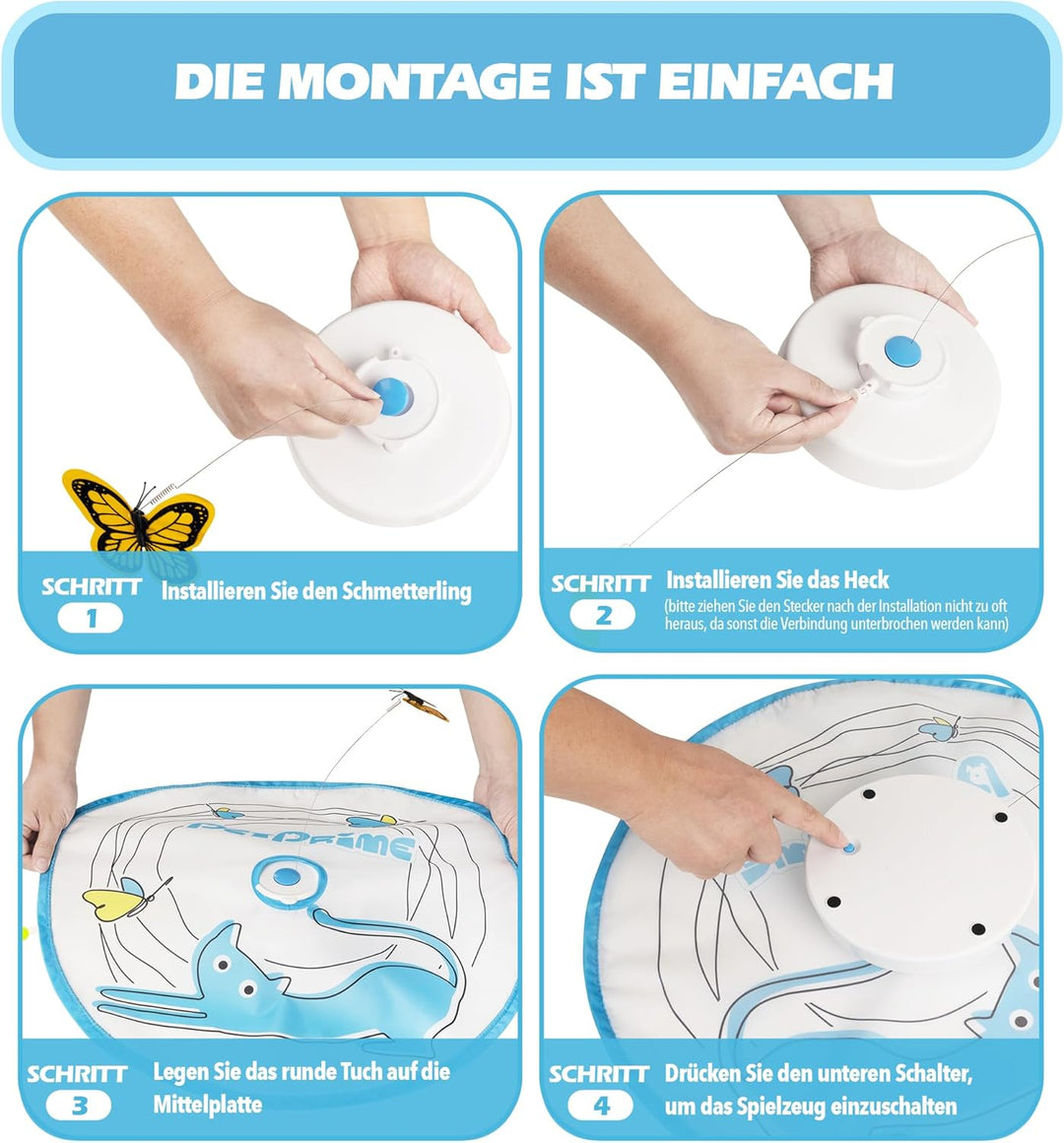 DIE MONTAGE IST EINFACH

SCHRITT 1 Installieren Sie den Schmetterling

SCHRITT 2 Installieren Sie das Heck
(bitte ziehen Sie den Stecker nach der Installation nicht zu oft heraus, da sonst die Verbindung unterbrochen werden kann)

PETPRIME

SCHRITT 3 Legen Sie das runde Tuch auf die Mittelplatte

SCHRITT 4 Drücken Sie den unteren Schalter, um das Spielzeug einzuschalten