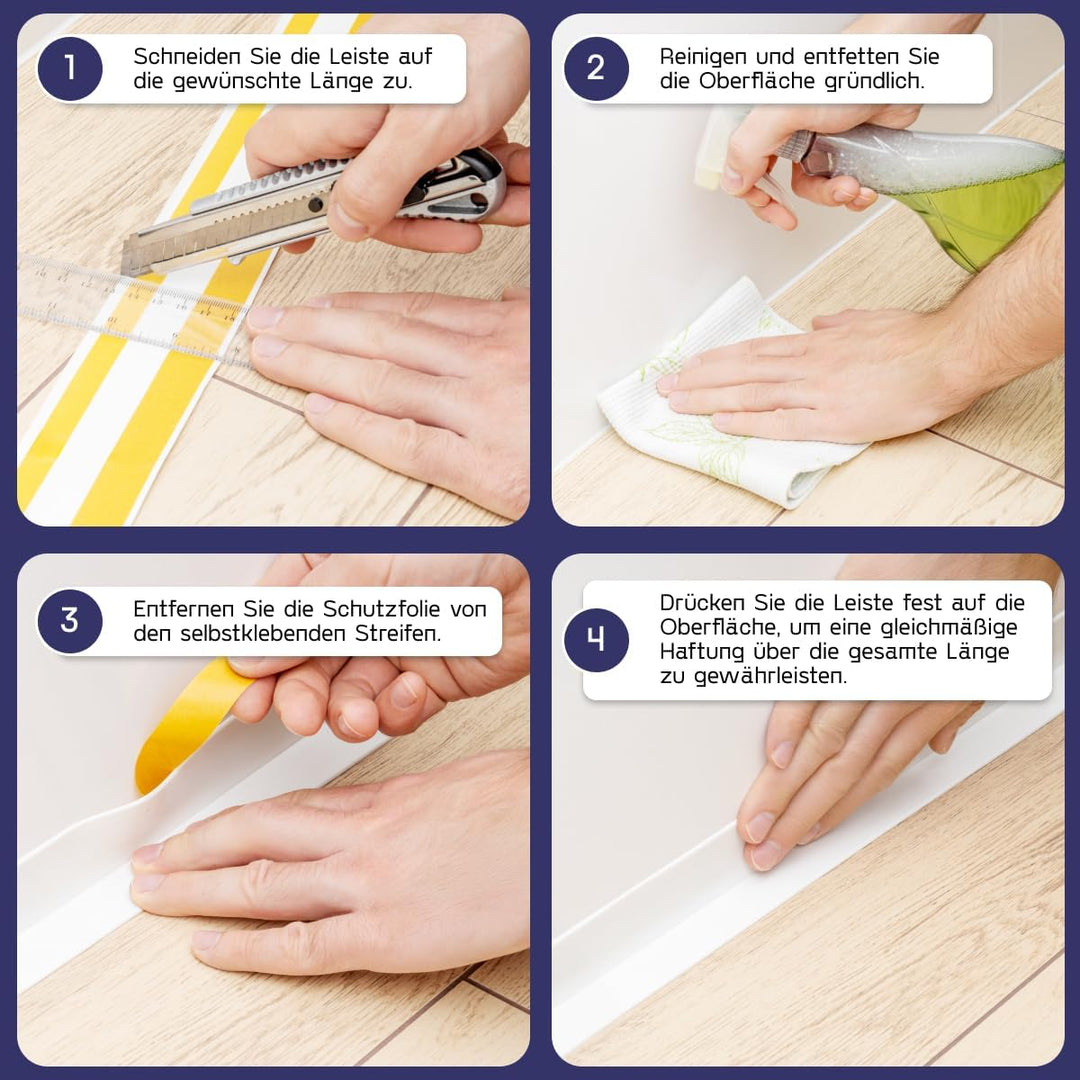 1

Schneiden Sie die Leiste auf die gewünschte Länge zu.

2

Reinigen und entfetten Sie die Oberfläche gründlich.

3

Entfernen Sie die Schutzfolie von den selbstklebenden Streifen.

4

Drücken Sie die Leiste fest auf die Oberfläche, um eine gleichmäßige Haftung über die gesamte Länge zu gewährleisten.