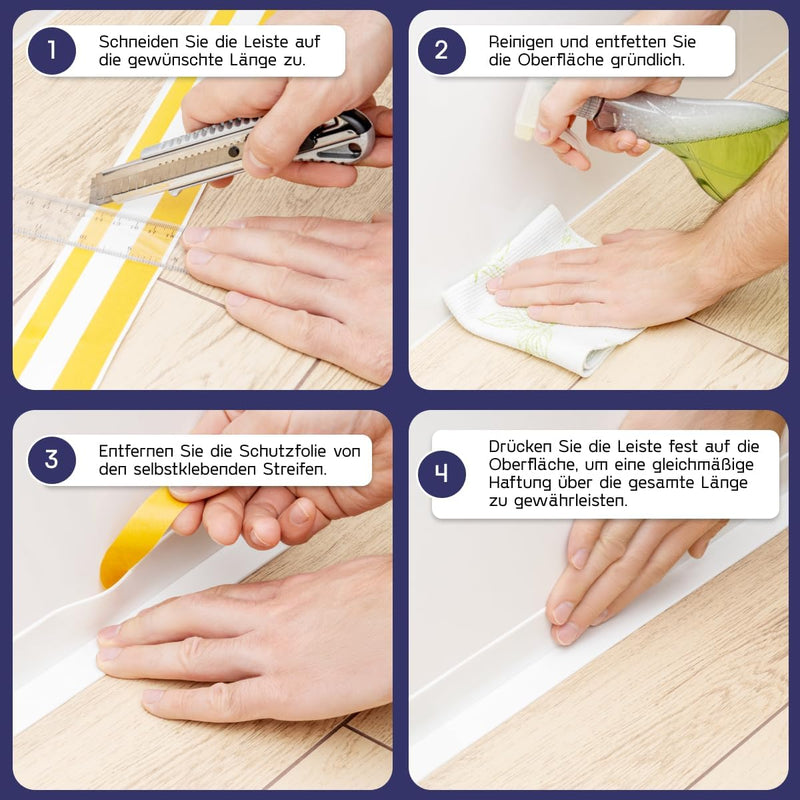 1
Schneiden Sie die Leiste auf die gewünschte Länge zu.

2
Reinigen und entfetten Sie die Oberfläche gründlich.

3
Entfernen Sie die Schutzfolie von den selbstklebenden Streifen.

4
Drücken Sie die Leiste fest auf die Oberfläche, um eine gleichmäßige Haftung über die gesamte Länge zu gewährleisten.