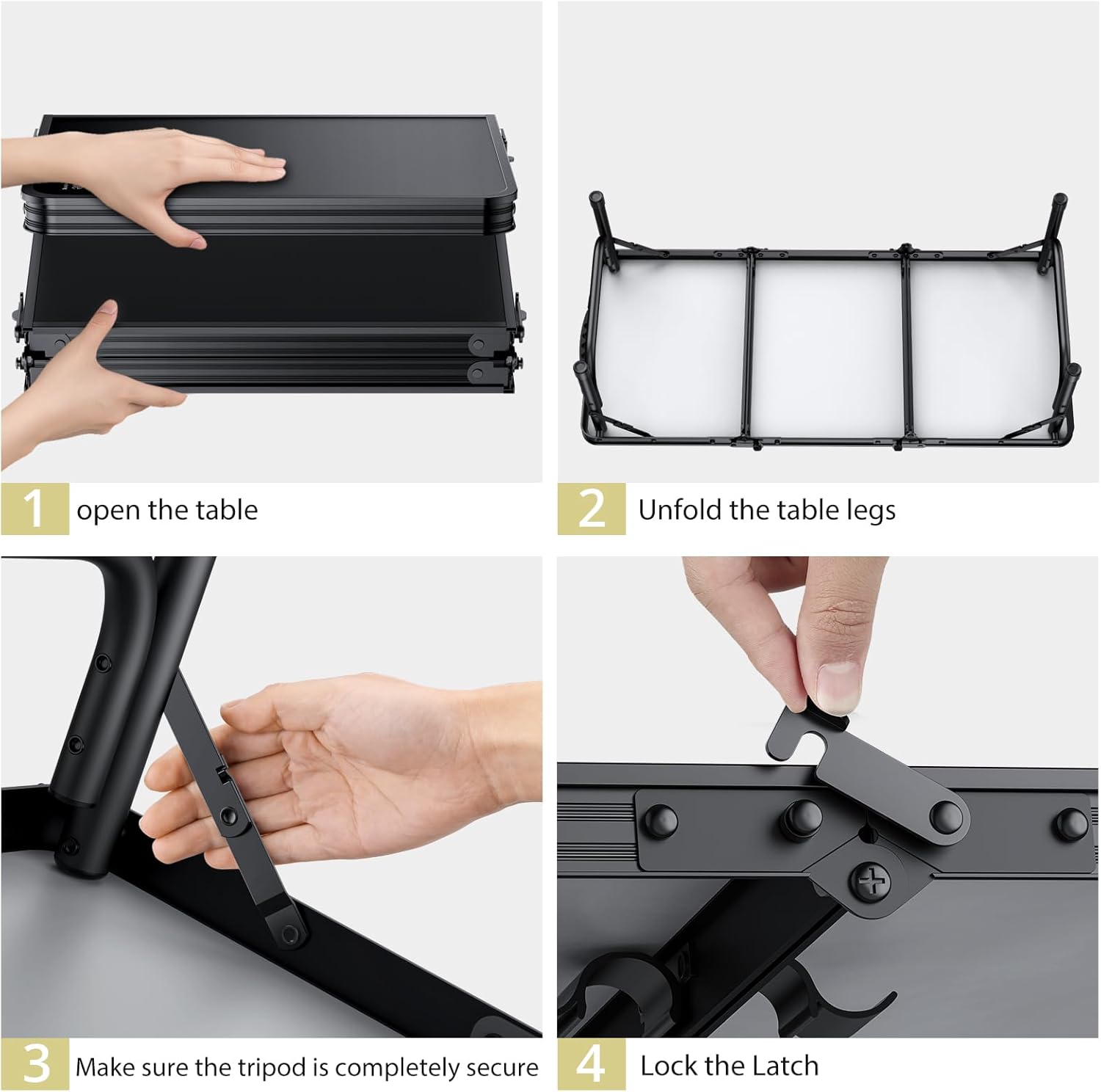 1 open the table

2 Unfold the table legs

3 Make sure the tripod is completely secure

4 Lock the Latch