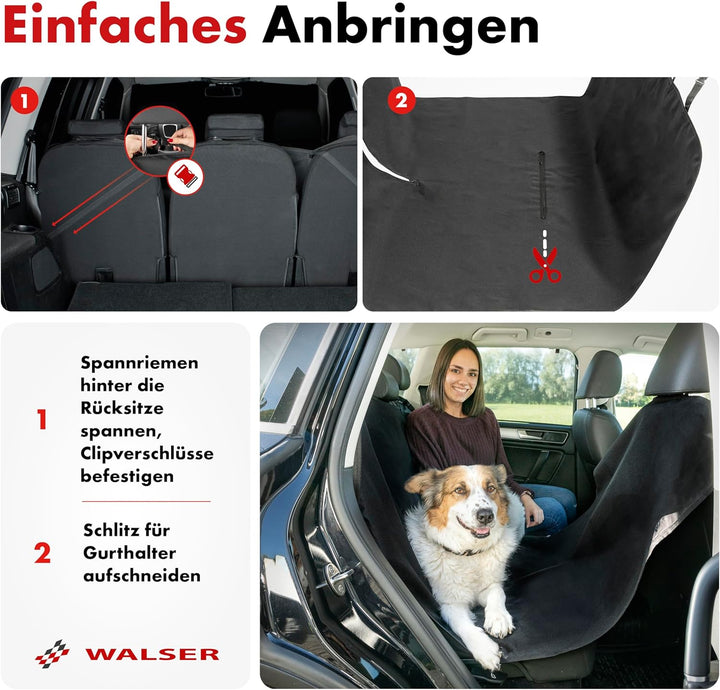 Einfaches Anbringen

1

2

1 Spannriemen hinter die Rücksitze spannen, Clipverschlüsse befestigen

2 Schlitz für Gurthalter aufschneiden

WALSER