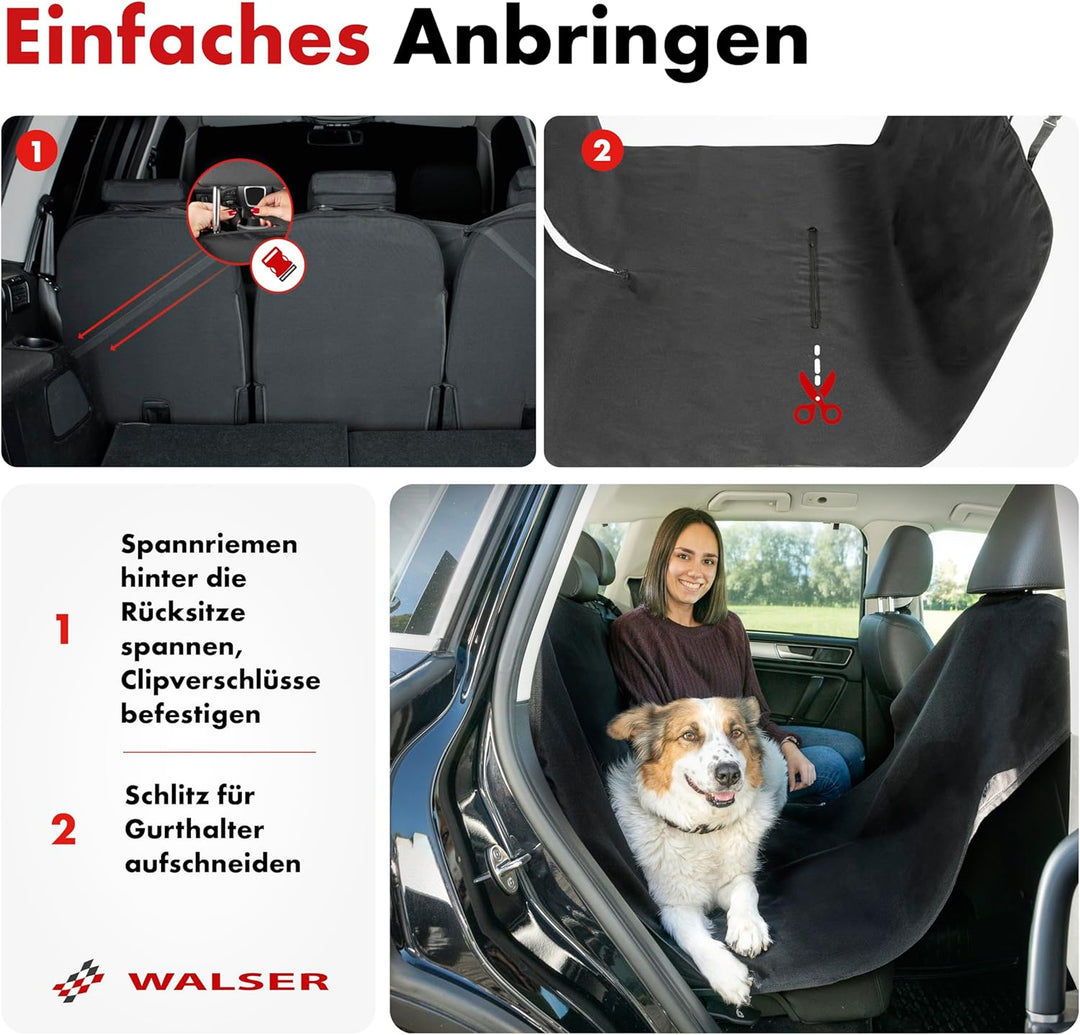 Einfaches Anbringen

1

2

1 Spannriemen hinter die Rücksitze spannen, Clipverschlüsse befestigen

2 Schlitz für Gurthalter aufschneiden

WALSER