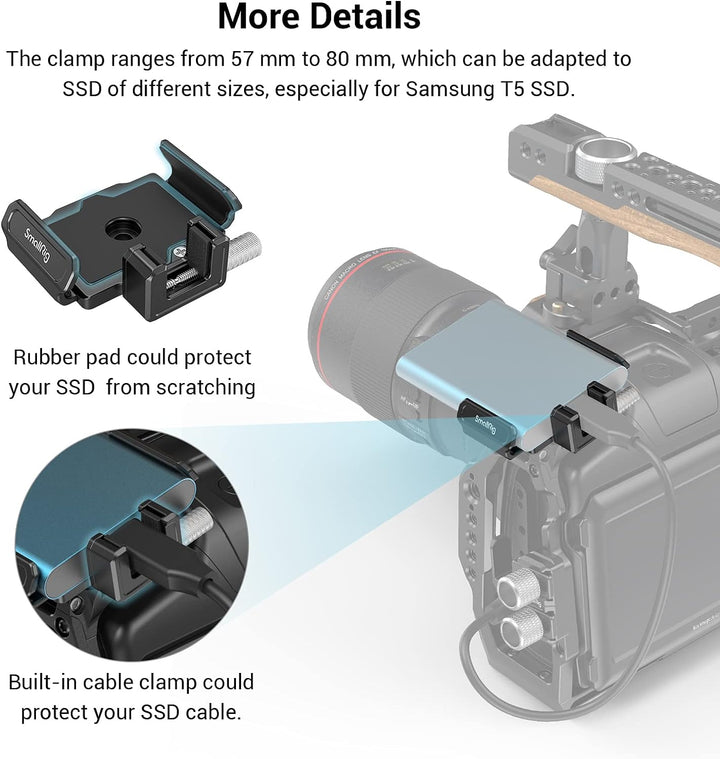 More Details

The clamp ranges from 57 mm to 80 mm, which can be adapted to SSD of different sizes, especially for Samsung T5 SSD.

SmallRig

Rubber pad could protect your SSD from scratching

SmallRig

Built-in cable clamp could protect your SSD cable.