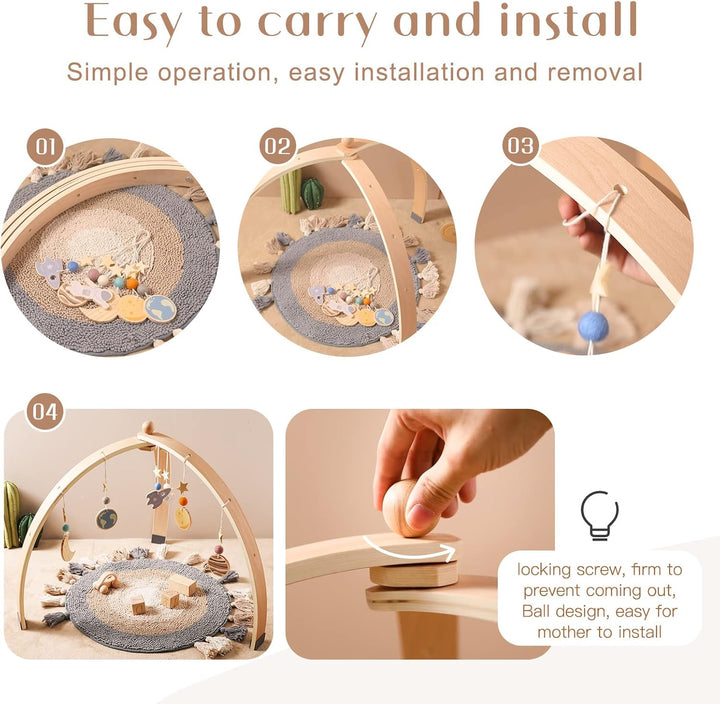 Easy to carry and install

Simple operation, easy installation and removal

01

02

03

04

locking screw, firm to prevent coming out, Ball design, easy for mother to install