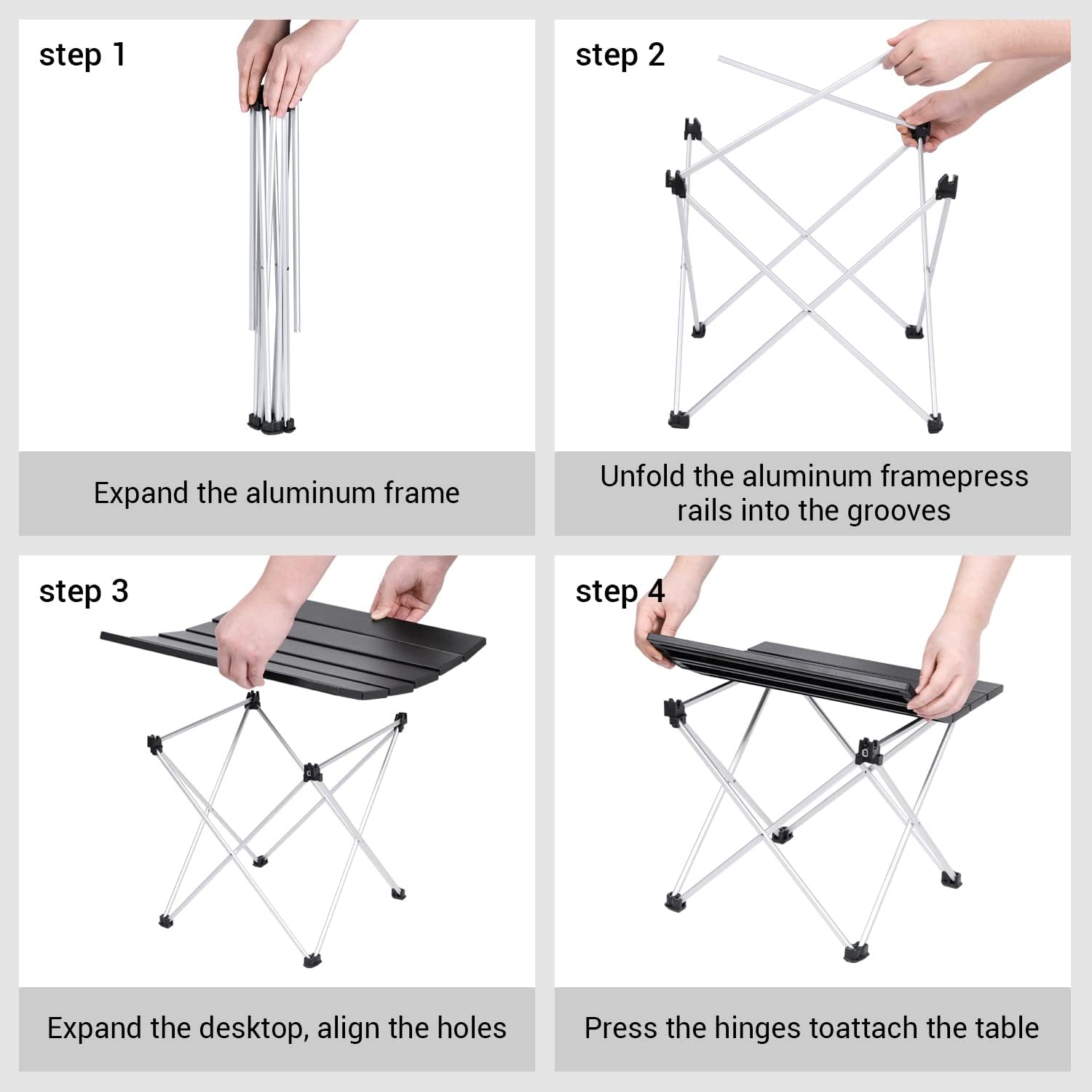 step 1

Expand the aluminum frame

step 2

Unfold the aluminum framepress rails into the grooves

step 3

Expand the desktop, align the holes

step 4

Press the hinges toattach the table