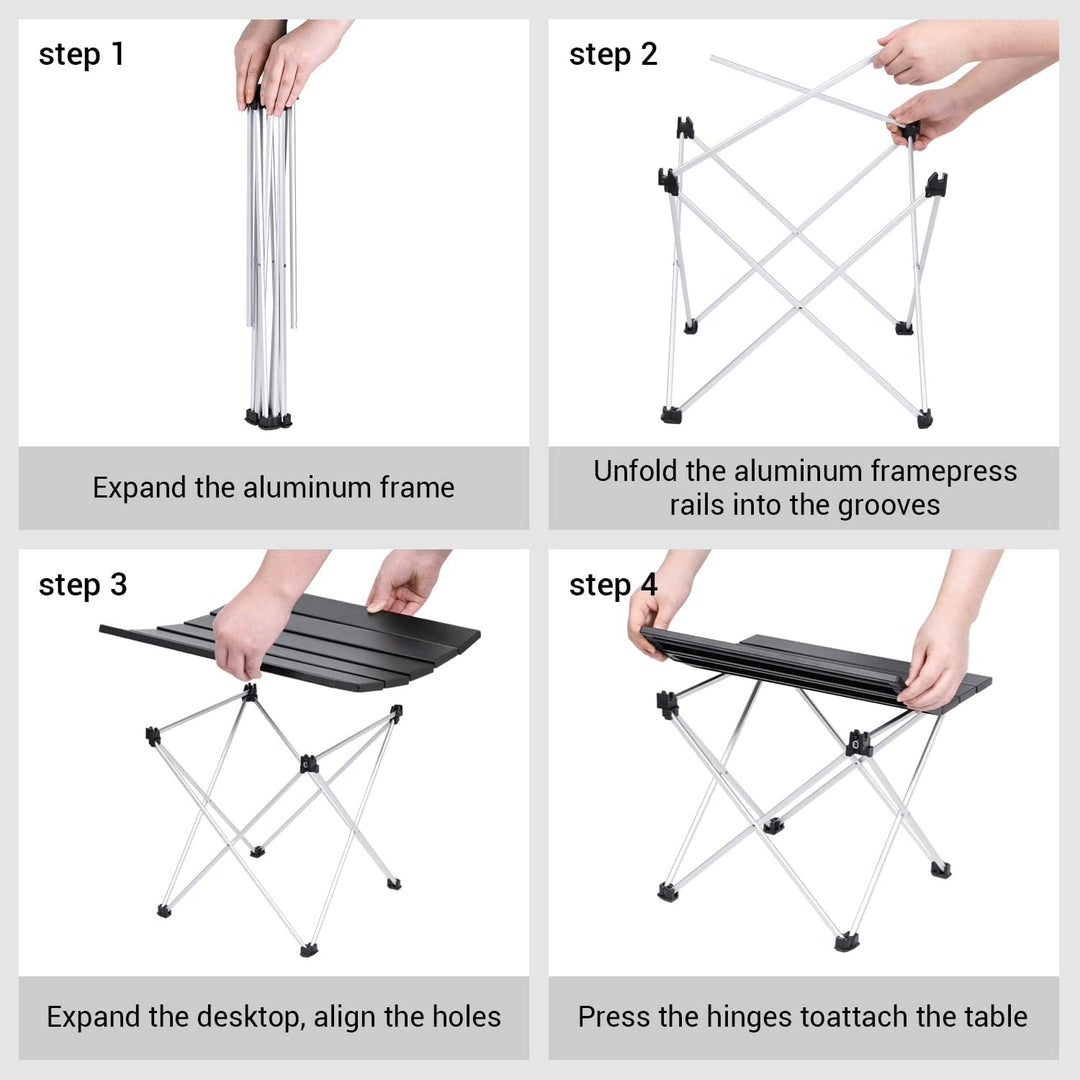 step 1

Expand the aluminum frame

step 2

Unfold the aluminum framepress rails into the grooves

step 3

Expand the desktop, align the holes

step 4

Press the hinges toattach the table