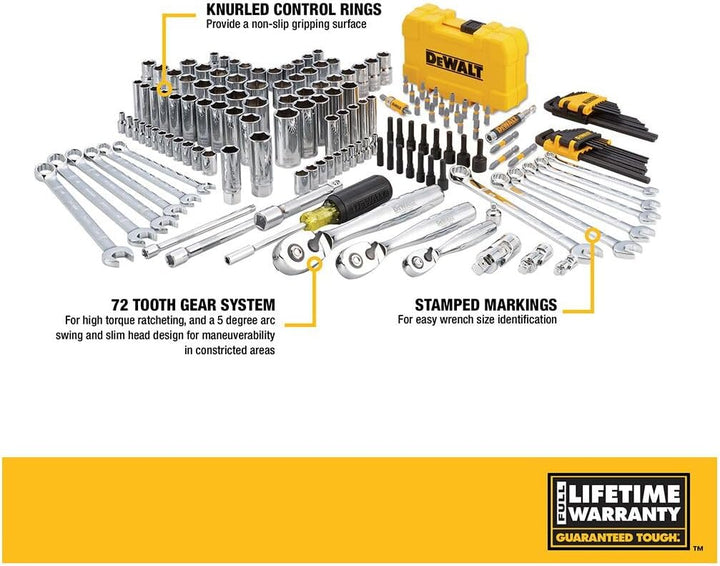 KNURLED CONTROL RINGS
Provide a non-slip gripping surface

DEWALT

DEWALT

DEWALT

72 TOOTH GEAR SYSTEM
For high torque ratcheting, and a 5 degree arc swing and slim head design for maneuverability in constricted areas

STAMPED MARKINGS
For easy wrench size identification

FULL LIFETIME WARRANTY
GUARANTEED TOUGH.
TM