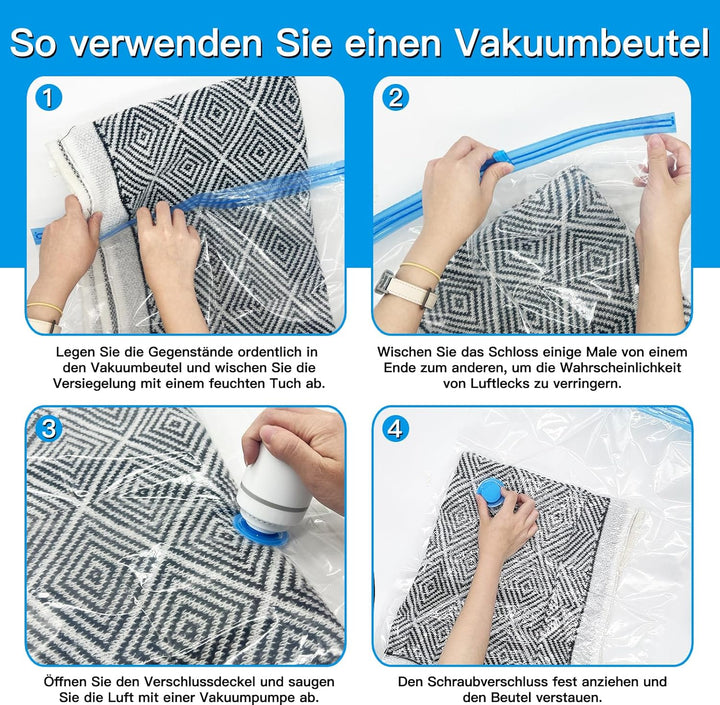 So verwenden Sie einen Vakuumbeutel

1

Legen Sie die Gegenstände ordentlich in den Vakuumbeutel und wischen Sie die Versiegelung mit einem feuchten Tuch ab.

2

Wischen Sie das Schloss einige Male von einem Ende zum anderen, um die Wahrscheinlichkeit von Luftlecks zu verringern.

3

Öffnen Sie den Verschlussdeckel und saugen Sie die Luft mit einer Vakuumpumpe ab.

4

Den Schraubverschluss fest anziehen und den Beutel verstauen.