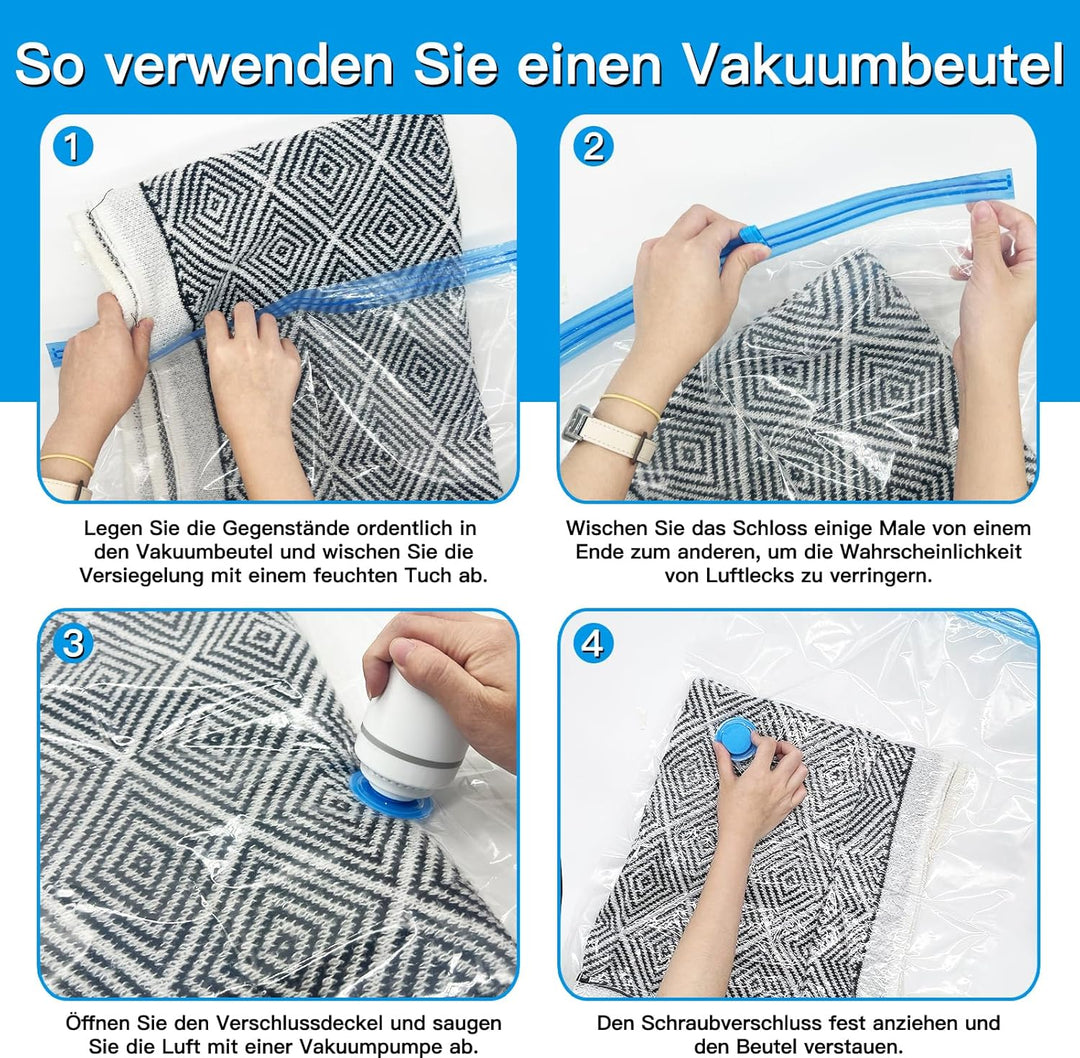 So verwenden Sie einen Vakuumbeutel

1

Legen Sie die Gegenstände ordentlich in den Vakuumbeutel und wischen Sie die Versiegelung mit einem feuchten Tuch ab.

2

Wischen Sie das Schloss einige Male von einem Ende zum anderen, um die Wahrscheinlichkeit von Luftlecks zu verringern.

3

Öffnen Sie den Verschlussdeckel und saugen Sie die Luft mit einer Vakuumpumpe ab.

4

Den Schraubverschluss fest anziehen und den Beutel verstauen.