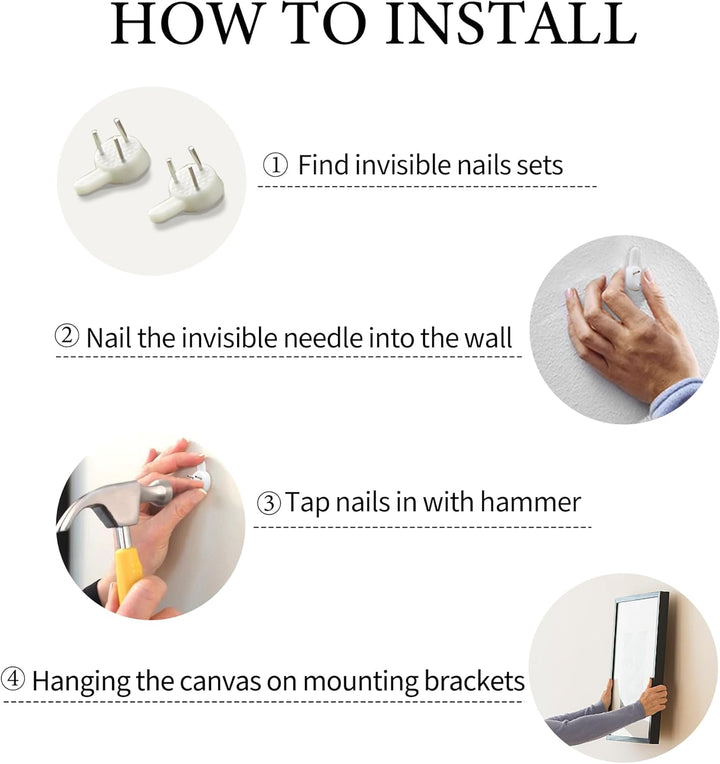 HOW TO INSTALL

① Find invisible nails sets

② Nail the invisible needle into the wall

③ Tap nails in with hammer

④ Hanging the canvas on mounting brackets