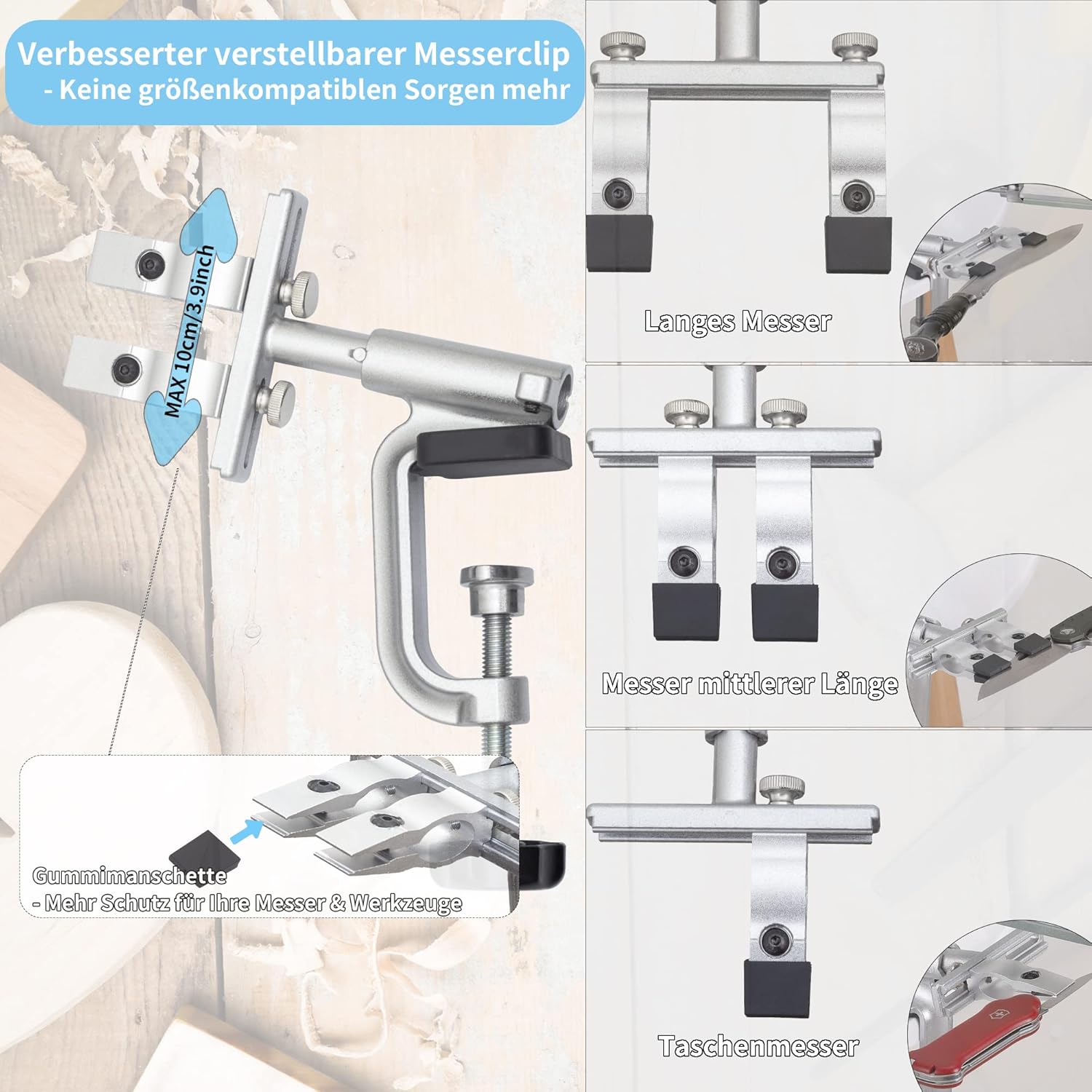 Verbesserter verstellbarer Messerclip
- Keine größenkompatiblen Sorgen mehr

MAX 10cm/3.9inch

Gummimanschette
- Mehr Schutz für Ihre Messer & Werkzeuge

Langes Messer

Messer mittlerer Länge

Taschenmesser