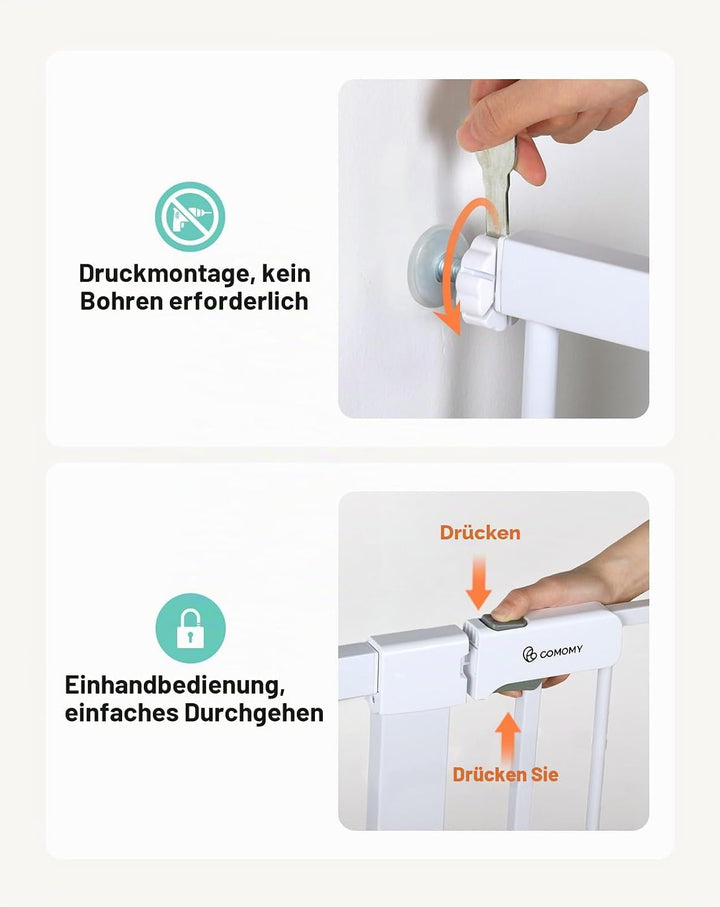 Druckmontage, kein Bohren erforderlich

Drücken

COMOMY

Einhandbedienung, einfaches Durchgehen

Drücken Sie