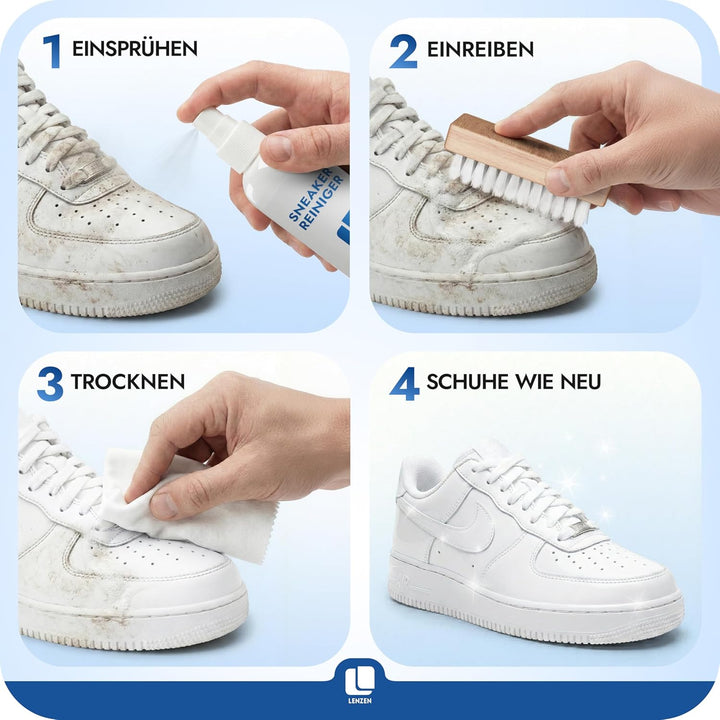 1 EINSPRÜHEN

SNEAKER REINIGER

2 EINREIBEN

3 TROCKNEN

4 SCHUHE WIE NEU

LENZEN