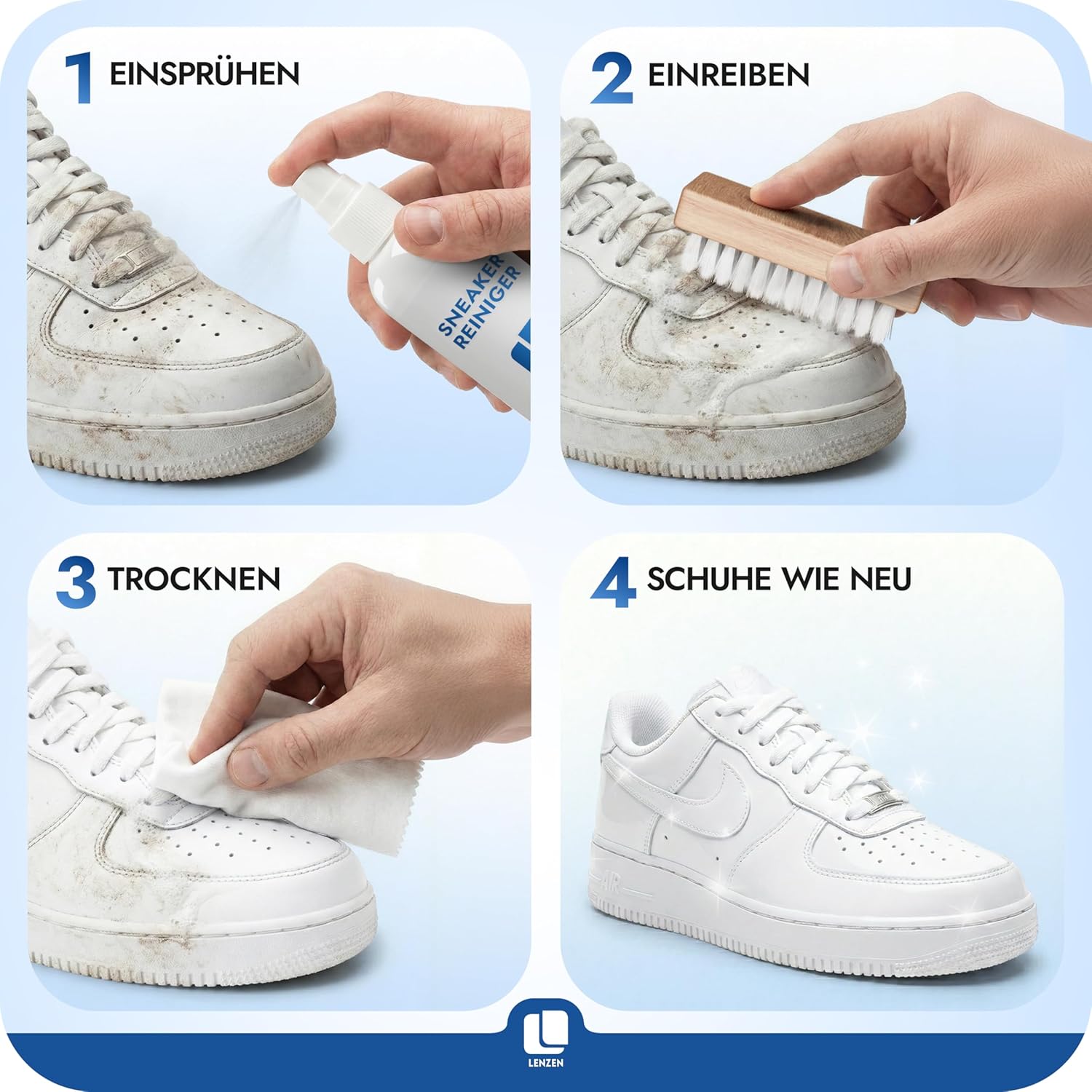 1 EINSPRÜHEN

SNEAKER REINIGER

2 EINREIBEN

3 TROCKNEN

4 SCHUHE WIE NEU

AIR

LENZEN