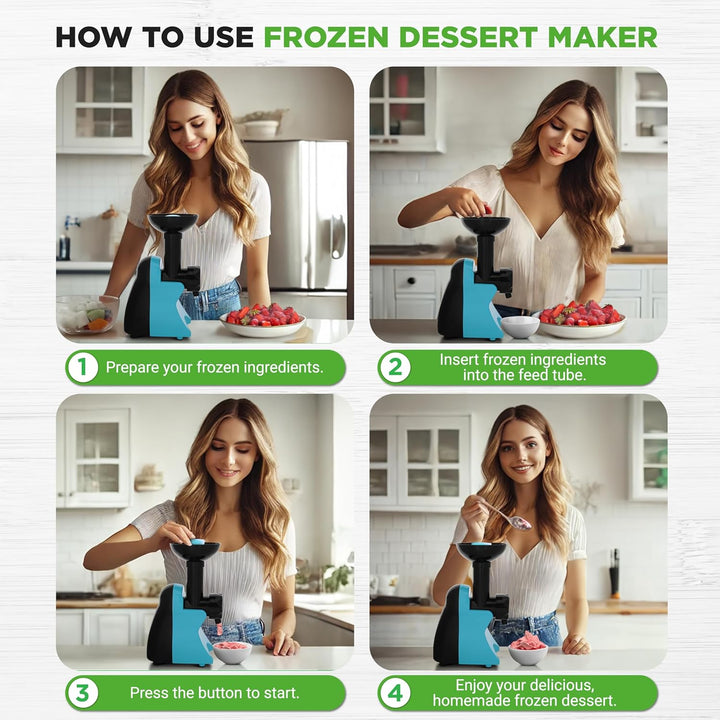 HOW TO USE FROZEN DESSERT MAKER

1 Prepare your frozen ingredients.

2 Insert frozen ingredients into the feed tube.

3 Press the button to start.

4 Enjoy your delicious, homemade frozen dessert.