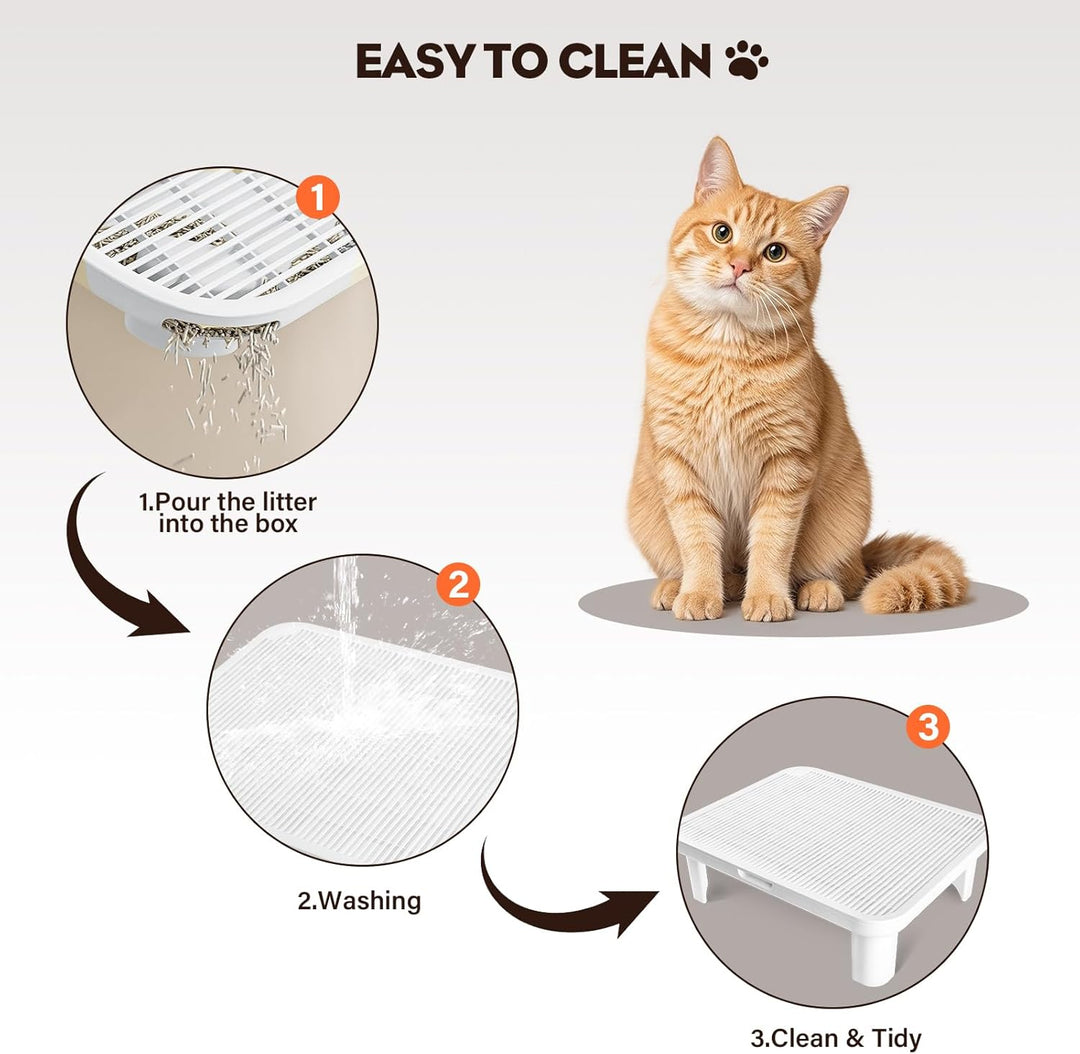 EASY TO CLEAN

1

1.Pour the litter into the box

2

2.Washing

3

3.Clean & Tidy