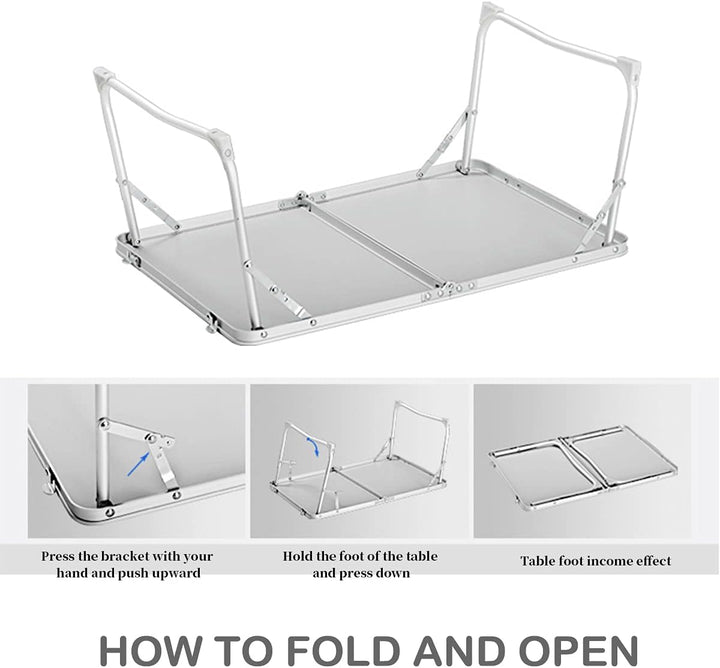 Press the bracket with your hand and push upward

Hold the foot of the table and press down

Table foot income effect

HOW TO FOLD AND OPEN