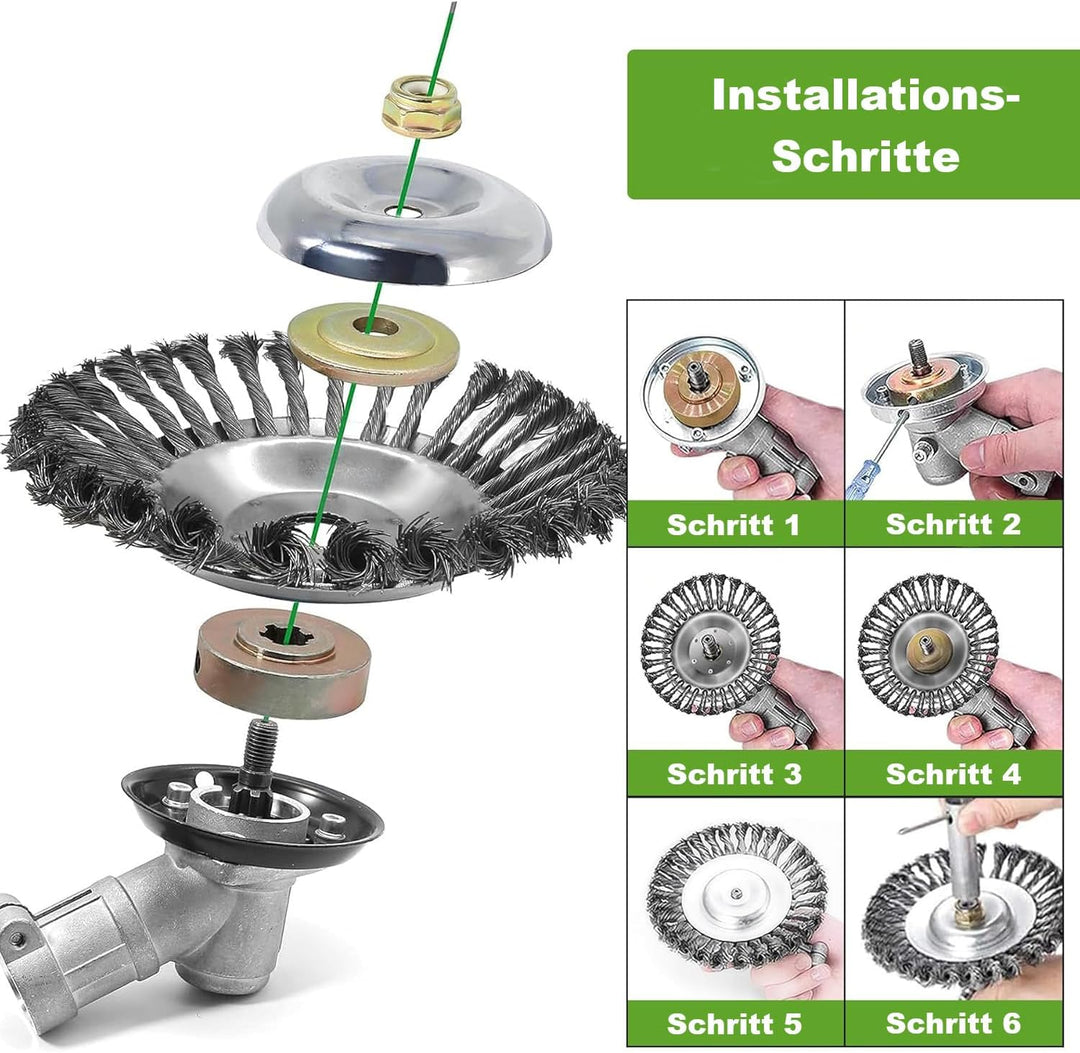 Installations-Schritte

Schritt 1

Schritt 2

Schritt 3

Schritt 4

Schritt 5

Schritt 6