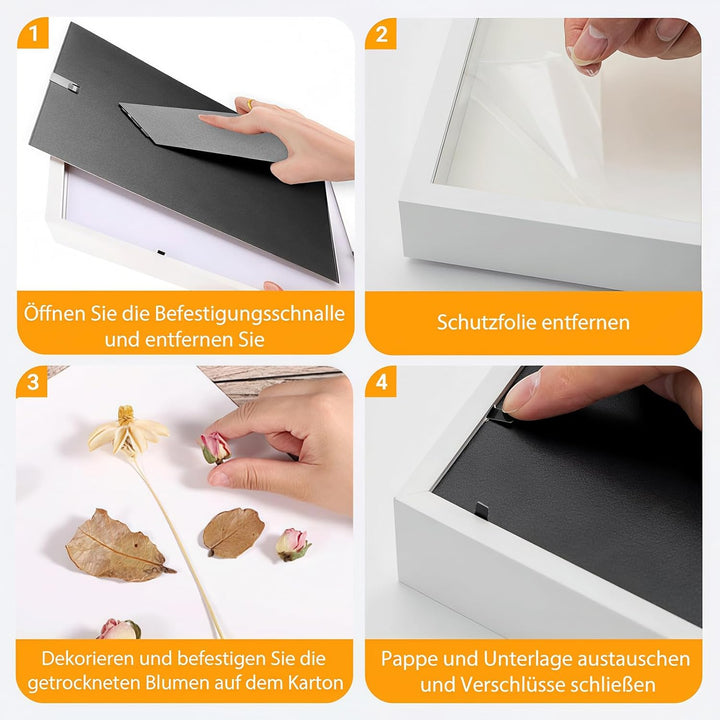 1

Öffnen Sie die Befestigungsschnalle und entfernen Sie

2

Schutzfolie entfernen

3

Dekorieren und befestigen Sie die getrockneten Blumen auf dem Karton

4

Pappe und Unterlage austauschen und Verschlüsse schließen