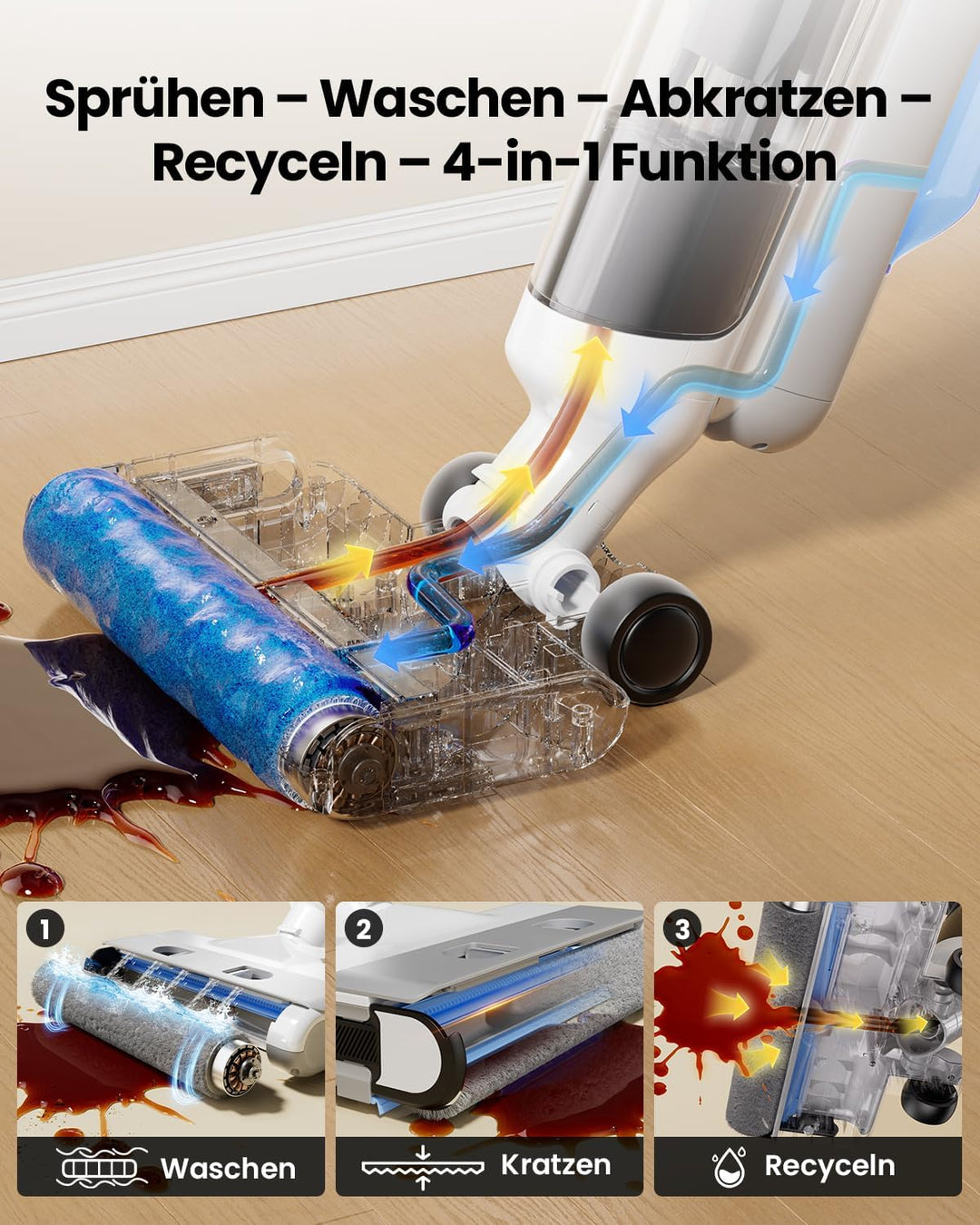 Sprühen – Waschen – Abkratzen – Recyceln – 4-in-1 Funktion

1

Waschen

2

Kratzen

3

Recyceln