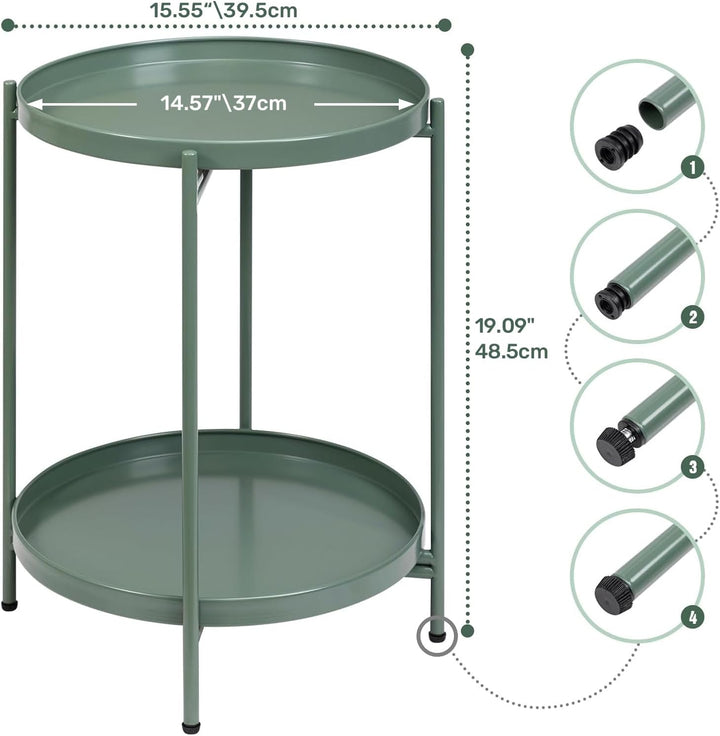 15.55"\39.5cm

14.57"\37cm

19.09"
48.5cm

1

2

3

4