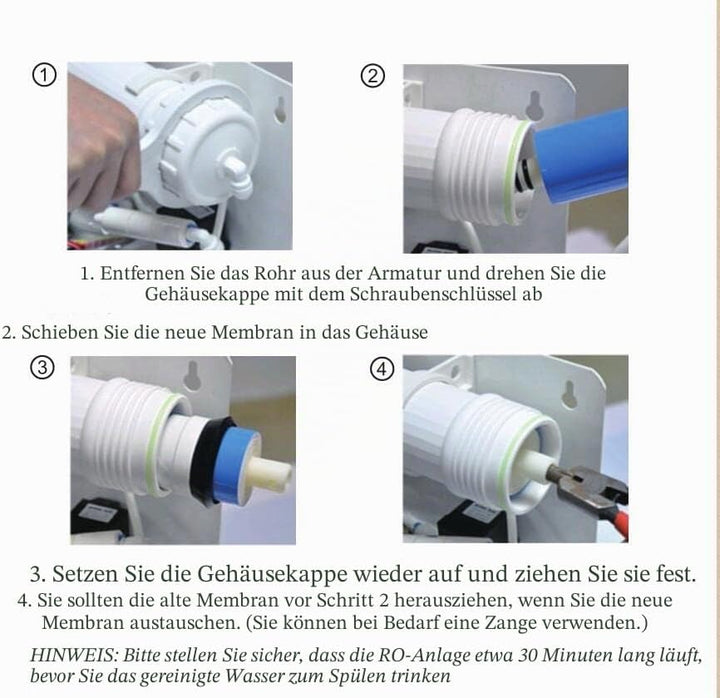 ①

②

1. Entfernen Sie das Rohr aus der Armatur und drehen Sie die Gehäusekappe mit dem Schraubenschlüssel ab

2. Schieben Sie die neue Membran in das Gehäuse

③

④

3. Setzen Sie die Gehäusekappe wieder auf und ziehen Sie sie fest.

4. Sie sollten die alte Membran vor Schritt 2 herausziehen, wenn Sie die neue Membran austauschen. (Sie können bei Bedarf eine Zange verwenden.)

HINWEIS: Bitte stellen Sie sicher, dass die RO-Anlage etwa 30 Minuten lang läuft, bevor Sie das gereinigte Wasser zum Spülen trinken