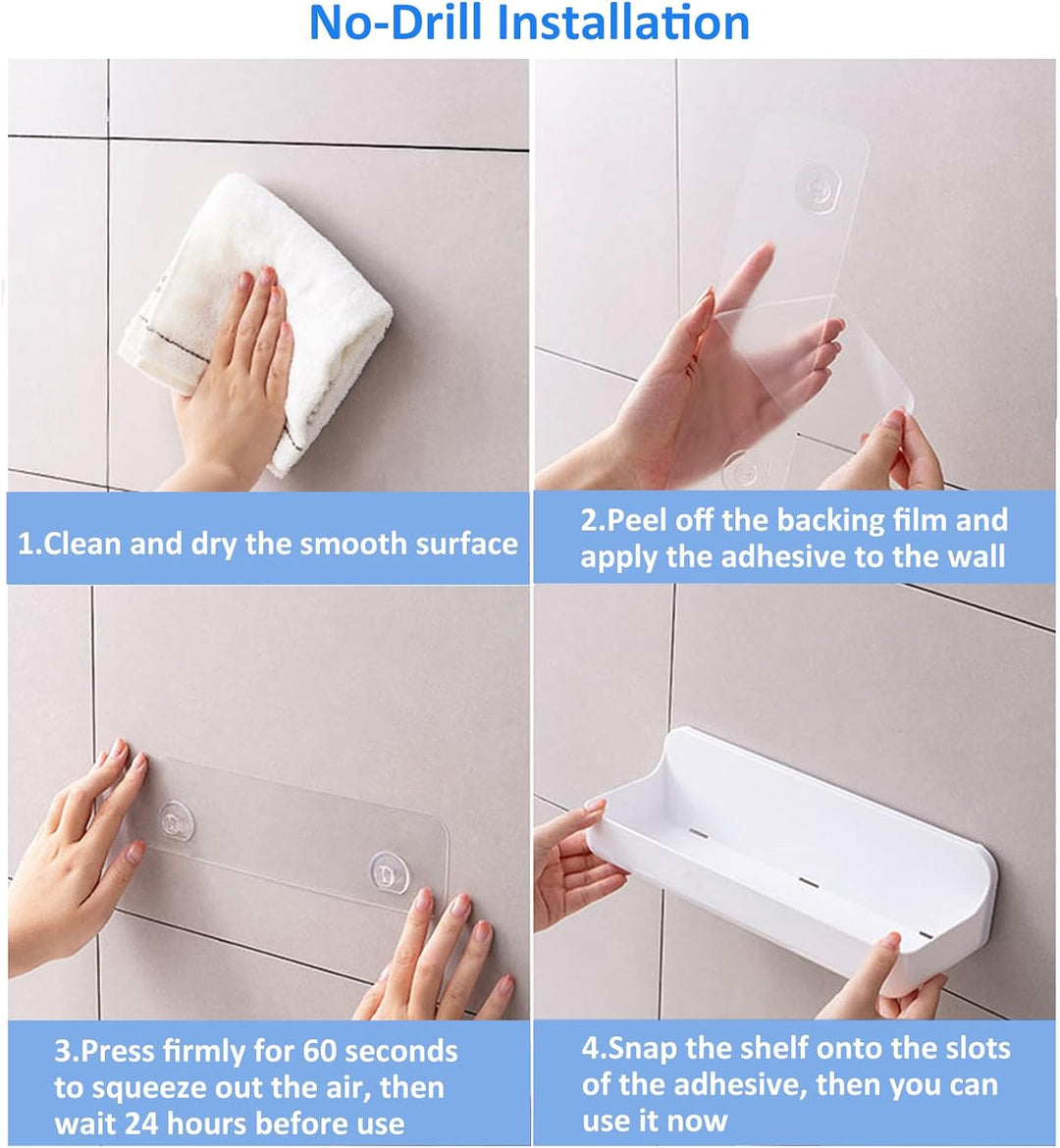 No-Drill Installation

1.Clean and dry the smooth surface

2.Peel off the backing film and apply the adhesive to the wall

3.Press firmly for 60 seconds to squeeze out the air, then wait 24 hours before use

4.Snap the shelf onto the slots of the adhesive, then you can use it now