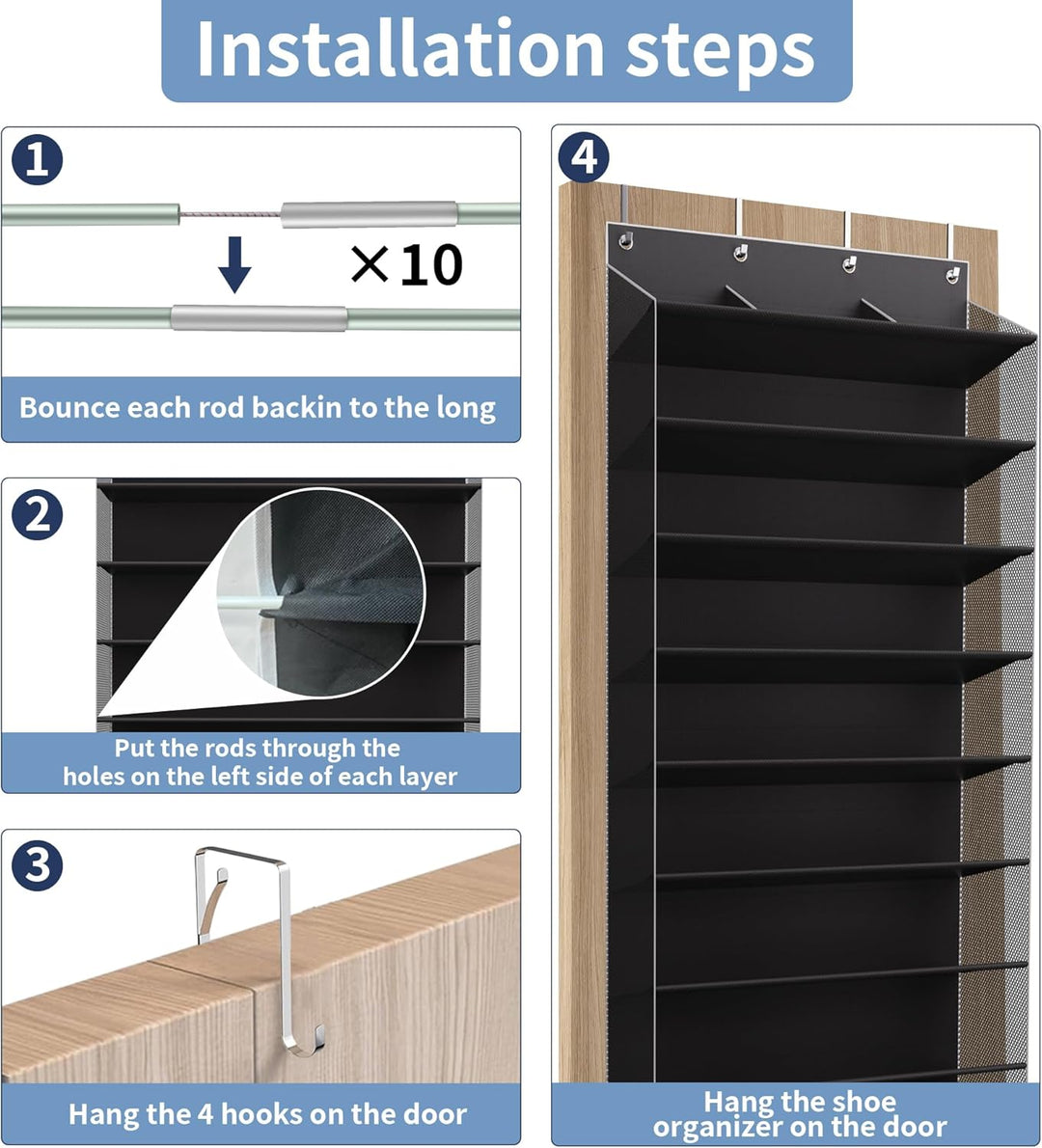 Installation steps

1

×10

Bounce each rod backin to the long

2

Put the rods through the holes on the left side of each layer

3

Hang the 4 hooks on the door

4

Hang the shoe organizer on the door