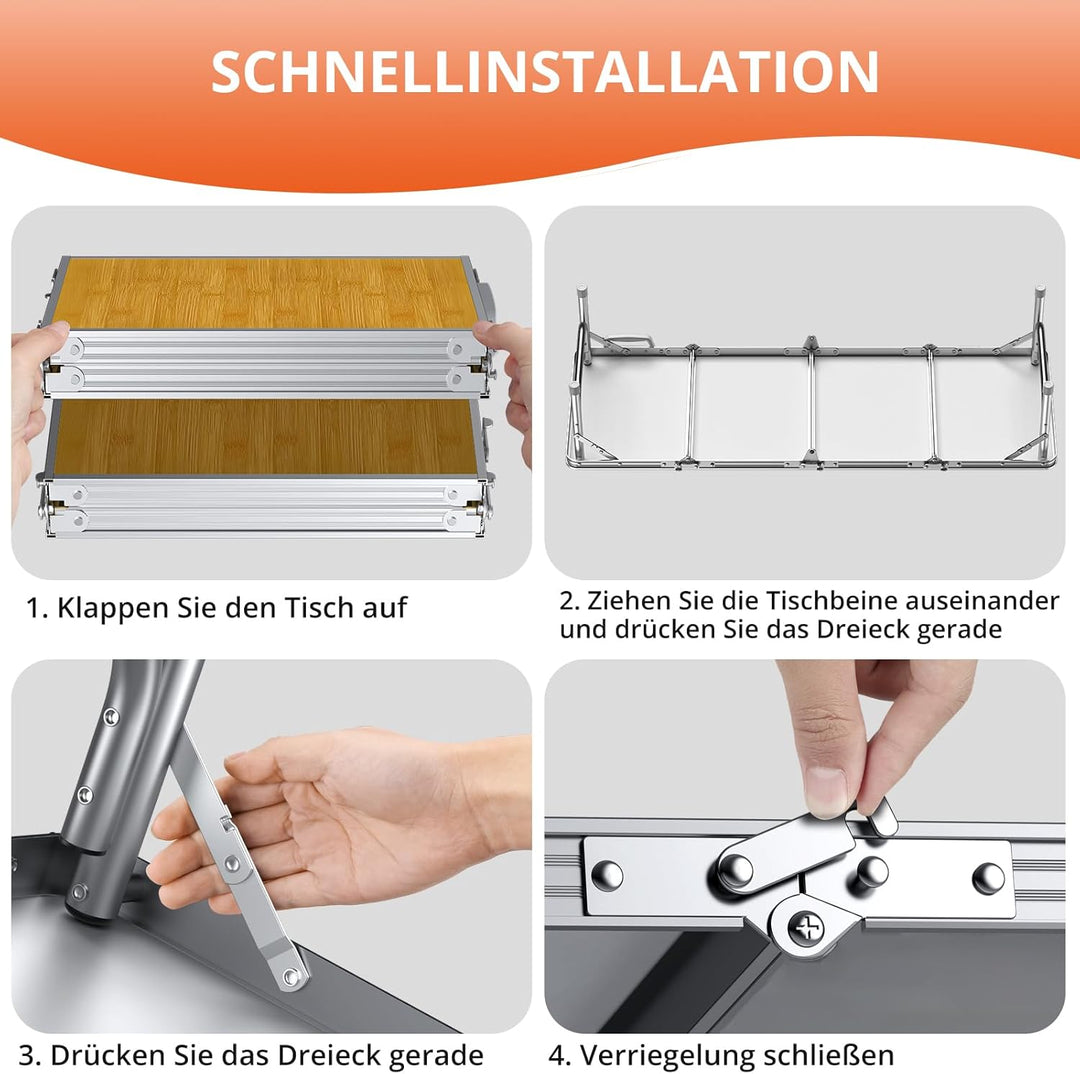 SCHNELLINSTALLATION

1. Klappen Sie den Tisch auf

2. Ziehen Sie die Tischbeine auseinander und drücken Sie das Dreieck gerade

3. Drücken Sie das Dreieck gerade

4. Verriegelung schließen