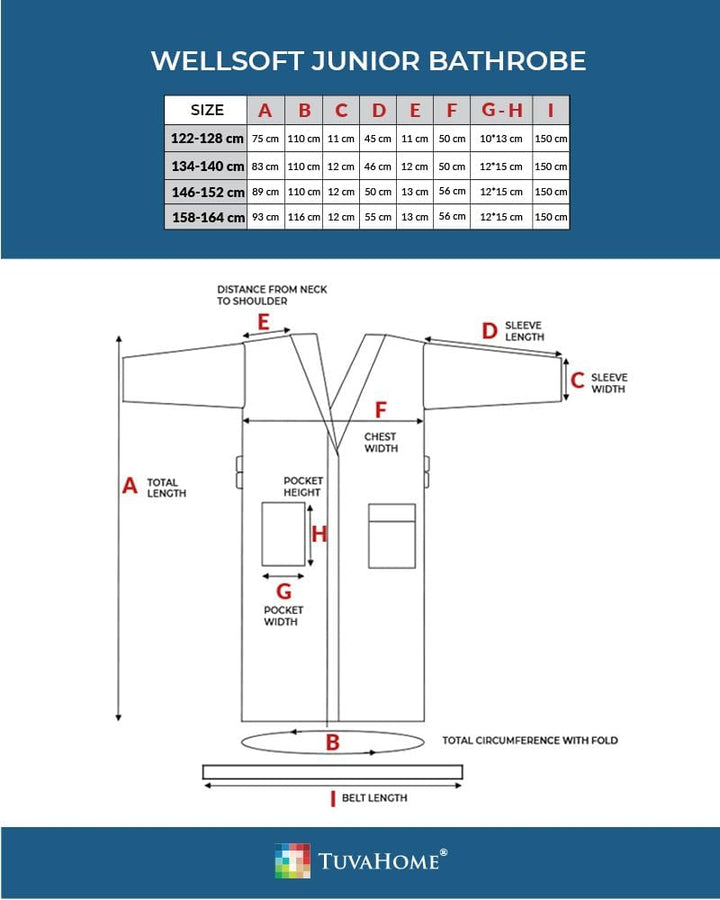 WELLSOFT JUNIOR BATHROBE

| SIZE | A | B | C | D | E | F | G-H | I |
|---|---|---|---|---|---|---|---|---|
| 122-128 cm | 75 cm | 110 cm | 11 cm | 45 cm | 11 cm | 50 cm | 10*13 cm | 150 cm |
| 134-140 cm | 83 cm | 110 cm | 12 cm | 46 cm | 12 cm | 50 cm | 12*15 cm | 150 cm |
| 146-152 cm | 89 cm | 110 cm | 12 cm | 50 cm | 13 cm | 56 cm | 12*15 cm | 150 cm |
| 158-164 cm | 93 cm | 116 cm | 12 cm | 55 cm | 13 cm | 56 cm | 12*15 cm | 150 cm |

DISTANCE FROM NECK TO SHOULDER
E
D SLEEVE LENGTH
C SLEEVE WIDTH
F
CHEST WIDTH
A TOTAL LENGTH
POCKET HEIGHT
H
G
POCKET WIDTH
B
TOTAL CIRCUMFERENCE WITH FOLD
I BELT LENGTH

TUVAHOME®