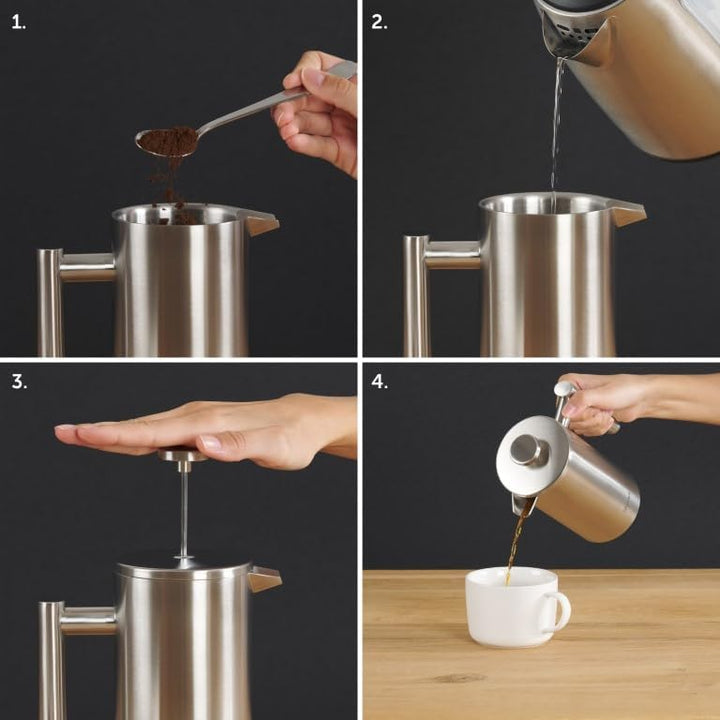 1.

2.

3.

4.