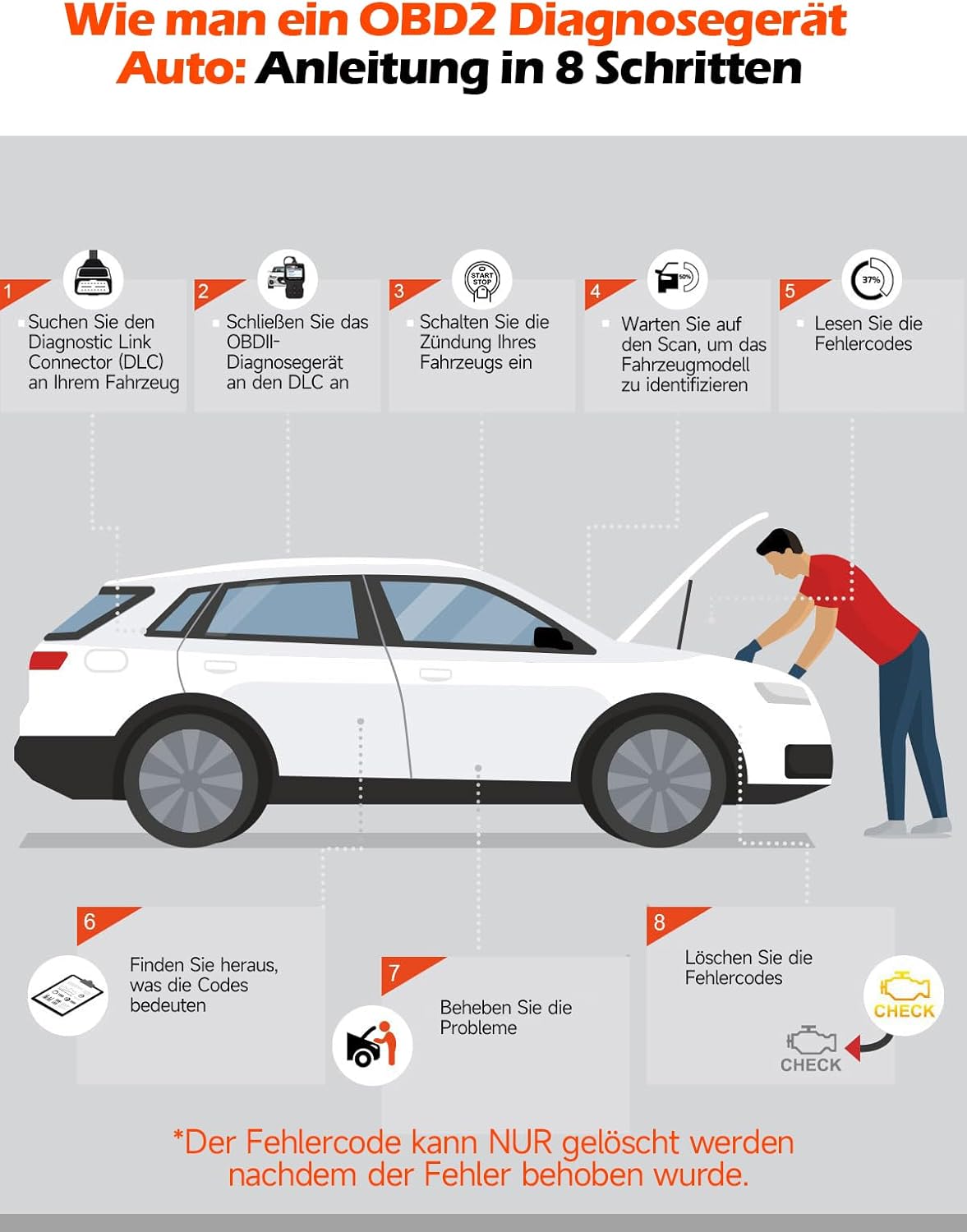 Wie man ein OBD2 Diagnosegerät Auto: Anleitung in 8 Schritten

1
Suchen Sie den Diagnostic Link Connector (DLC) an Ihrem Fahrzeug

2
Schließen Sie das OBDII-Diagnosegerät an den DLC an

3
START STOP
Schalten Sie die Zündung Ihres Fahrzeugs ein

4
50%
Warten Sie auf den Scan, um das Fahrzeugmodell zu identifizieren

5
37%
Lesen Sie die Fehlercodes

6
Finden Sie heraus, was die Codes bedeuten

7
Beheben Sie die Probleme

8
Löschen Sie die Fehlercodes

CHECK

CHECK

*Der Fehlercode kann NUR gelöscht werden nachdem der Fehler behoben wurde.