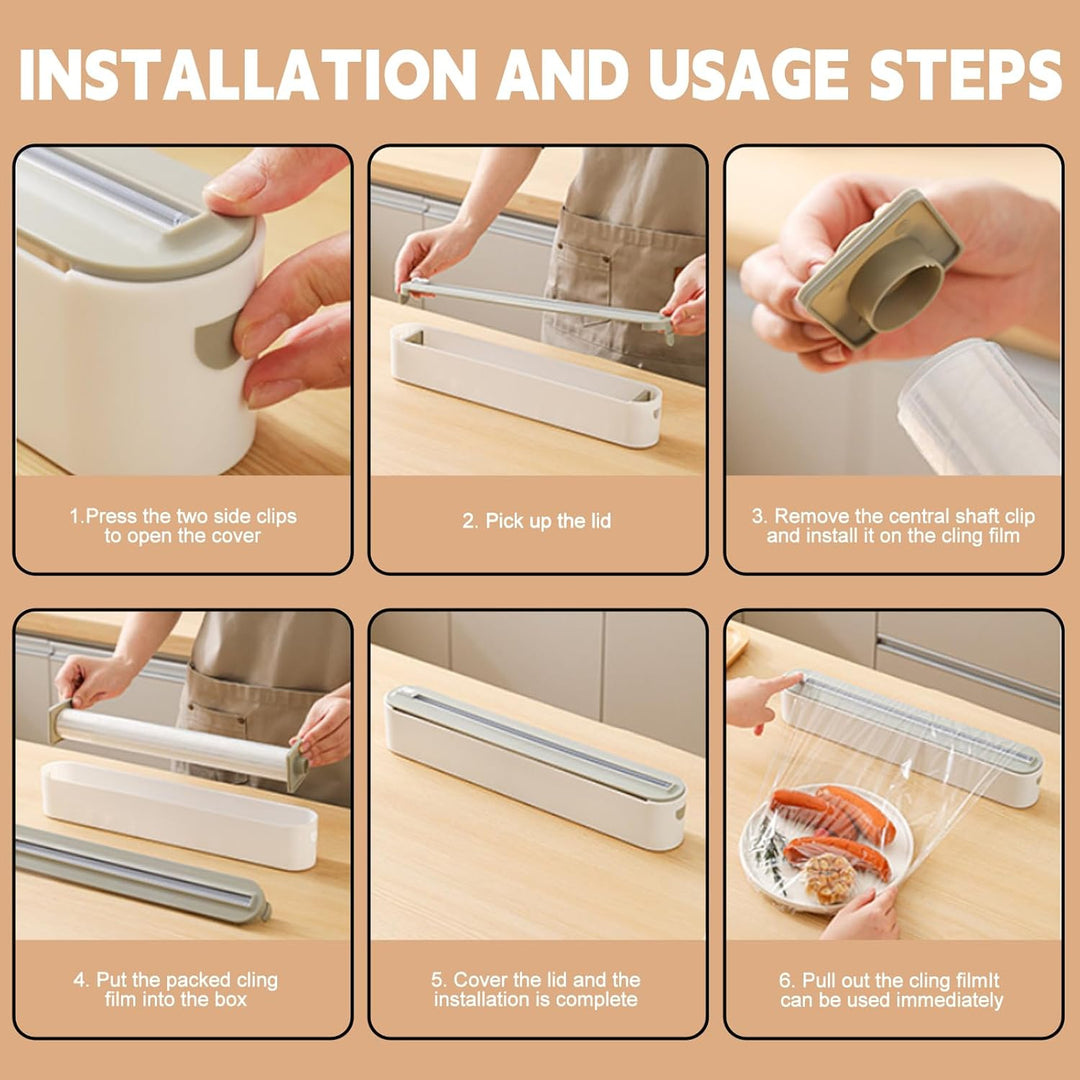 INSTALLATION AND USAGE STEPS

1.Press the two side clips to open the cover

2. Pick up the lid

3. Remove the central shaft clip and install it on the cling film

4. Put the packed cling film into the box

5. Cover the lid and the installation is complete

6. Pull out the cling filmIt can be used immediately