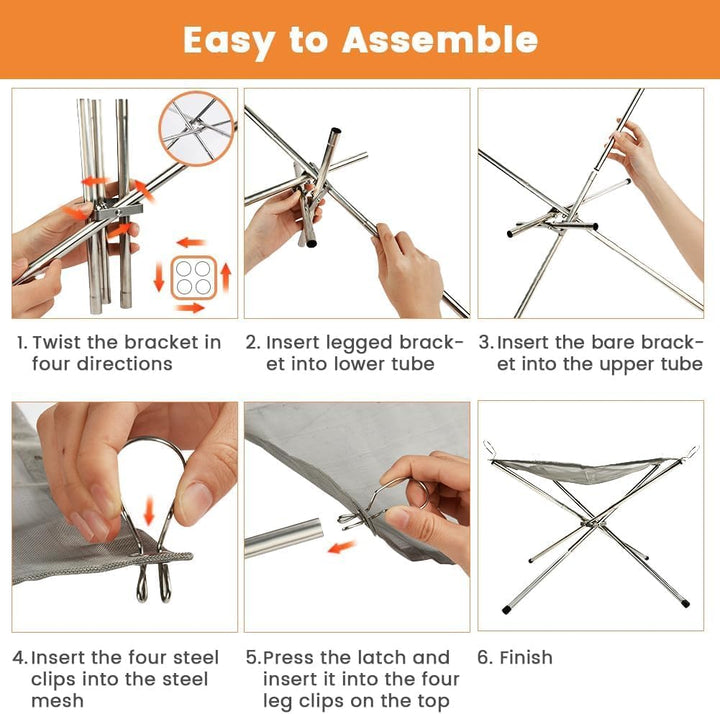 Easy to Assemble

1. Twist the bracket in four directions

2. Insert legged bracket into lower tube

3. Insert the bare bracket into the upper tube

4. Insert the four steel clips into the steel mesh

5. Press the latch and insert it into the four leg clips on the top

6. Finish