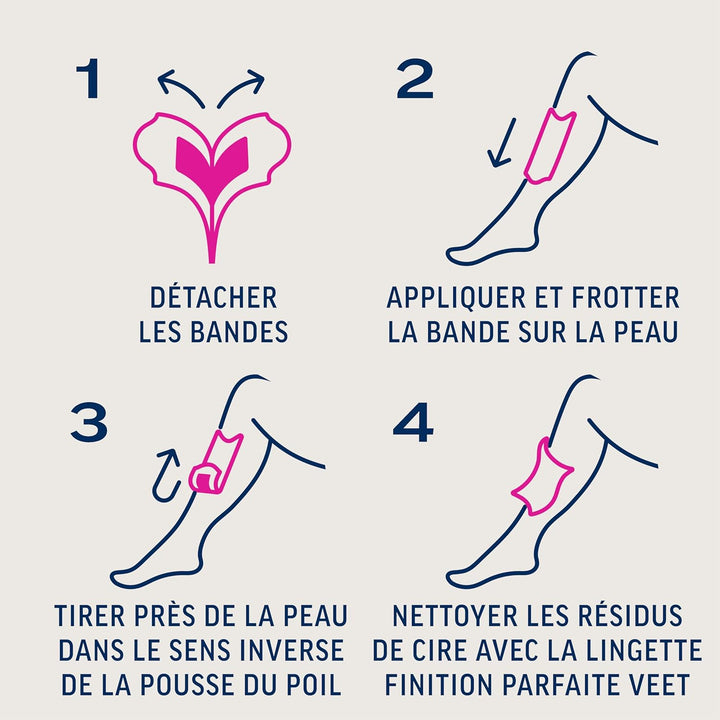 1

DÉTACHER LES BANDES

2

APPLIQUER ET FROTTER LA BANDE SUR LA PEAU

3

TIRER PRÈS DE LA PEAU DANS LE SENS INVERSE DE LA POUSSE DU POIL

4

NETTOYER LES RÉSIDUS DE CIRE AVEC LA LINGETTE FINITION PARFAITE VEET