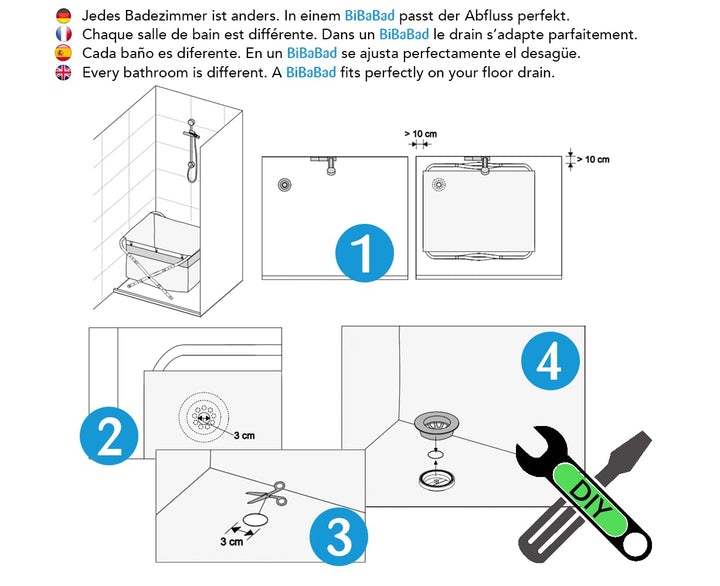 Jedes Badezimmer ist anders. In einem BiBaBad passt der Abfluss perfekt.
Chaque salle de bain est différente. Dans un BiBaBad le drain s'adapte parfaitement.
Cada baño es diferente. En un BiBaBad se ajusta perfectamente el desagüe.
Every bathroom is different. A BiBaBad fits perfectly on your floor drain.

> 10 cm

> 10 cm

1

2

3 cm

3

3 cm

4

DIY