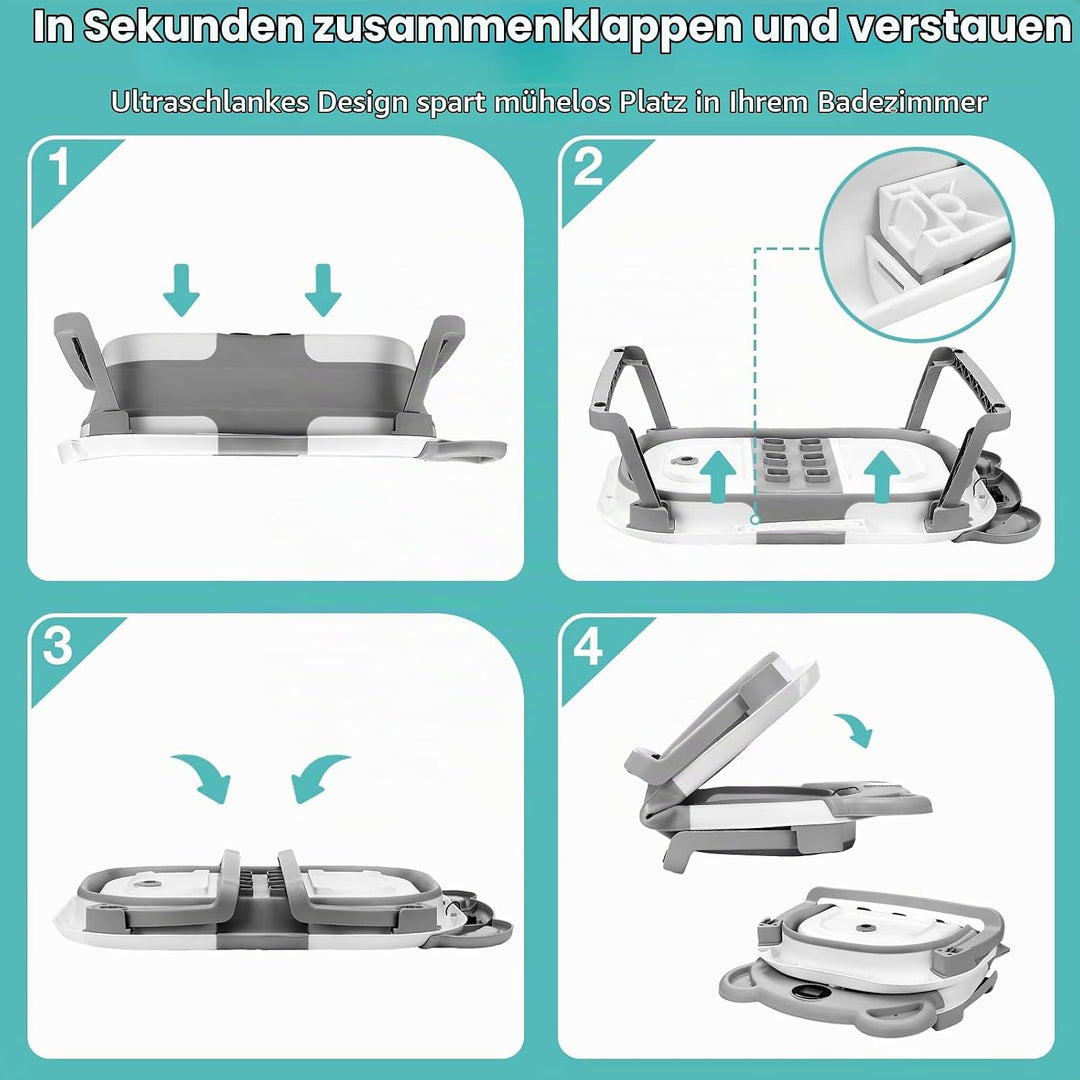 In Sekunden zusammenklappen und verstauen

Ultraschlankes Design spart mühelos Platz in Ihrem Badezimmer

1

2

3

4